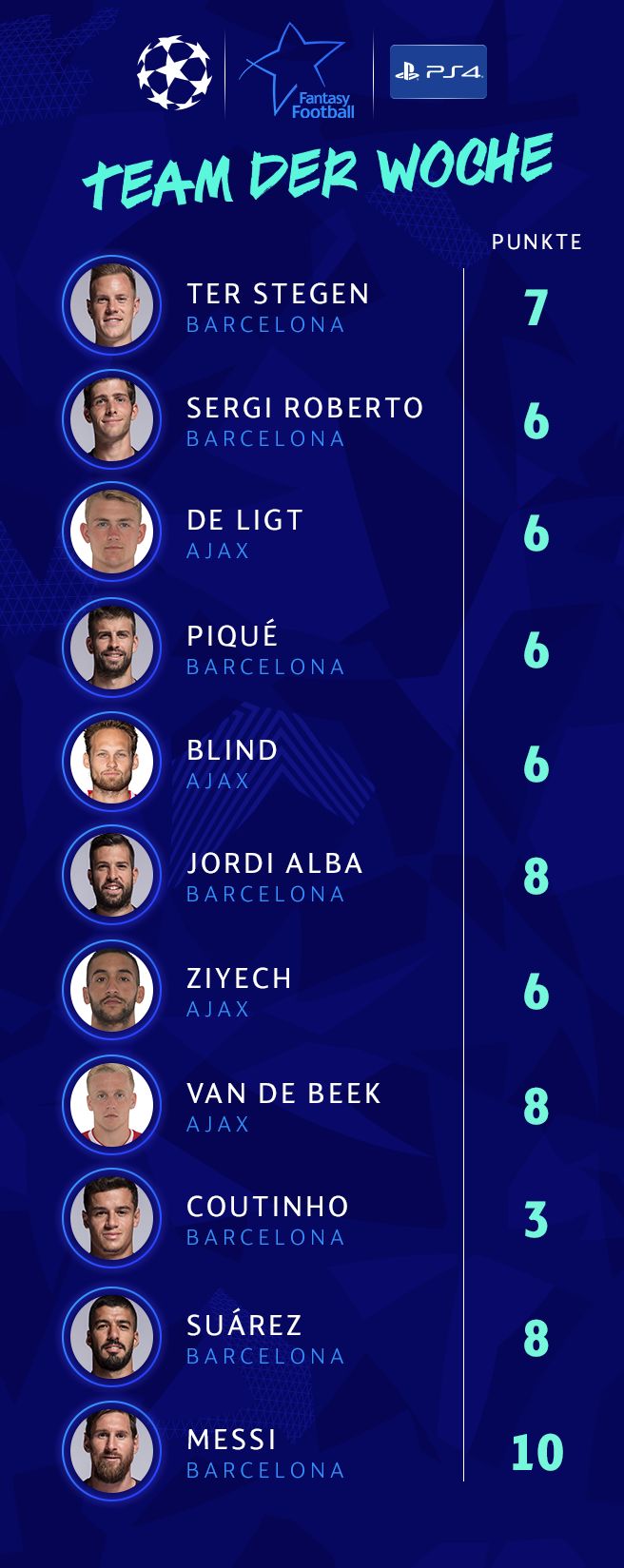 Fantasy Football

PS4

TEAM DER WOCHE

PUNKTE

TER STEGEN
BARCELONA
7

SERGI ROBERTO
BARCELONA
6

DE LIGT
AJAX
6

PIQUÉ
BARCELONA
6

BLIND
AJAX
6

JORDI ALBA
BARCELONA
8

ZIYECH
AJAX
6

VAN DE BEEK
AJAX
8

COUTINHO
BARCELONA
3

SUÁREZ
BARCELONA
8

MESSI
BARCELONA
10