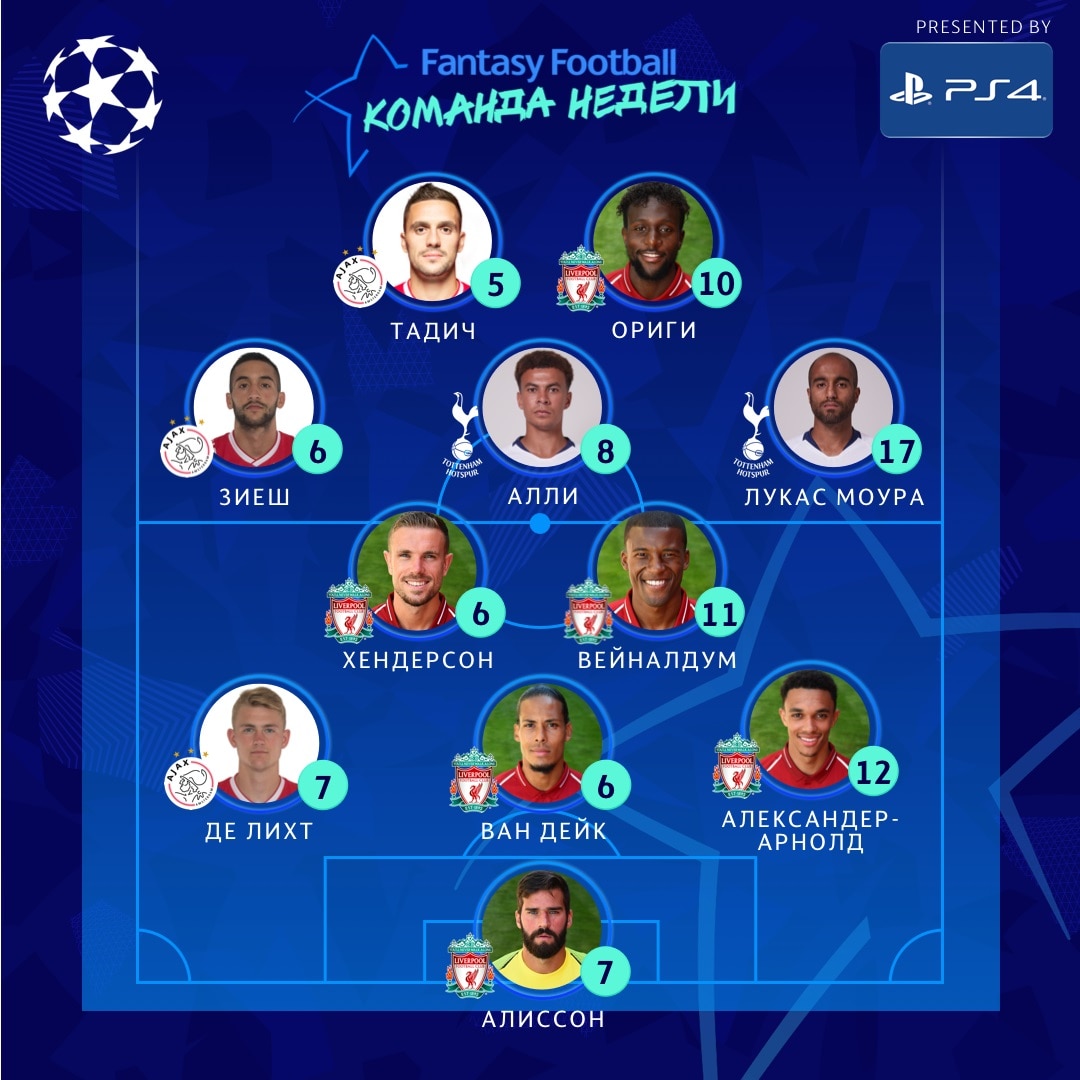 PRESENTED BY
PS4

Fantasy Football
КОМАНДА НЕДЕЛИ

AJAX
5
ТАДИЧ

LIVERPOOL
10
ОРИГИ

AJAX
6
ЗИЕШ

TOTTENHAM HOTSPUR
8
АЛЛИ

TOTTENHAM HOTSPUR
17
ЛУКАС МОУРА

LIVERPOOL
6
ХЕНДЕРСОН

LIVERPOOL
11
ВЕЙНАЛДУМ

AJAX
7
ДЕ ЛИХТ

LIVERPOOL
6
ВАН ДЕЙК

LIVERPOOL
12
АЛЕКСАНДЕР-АРНОЛД

LIVERPOOL
7
АЛИССОН