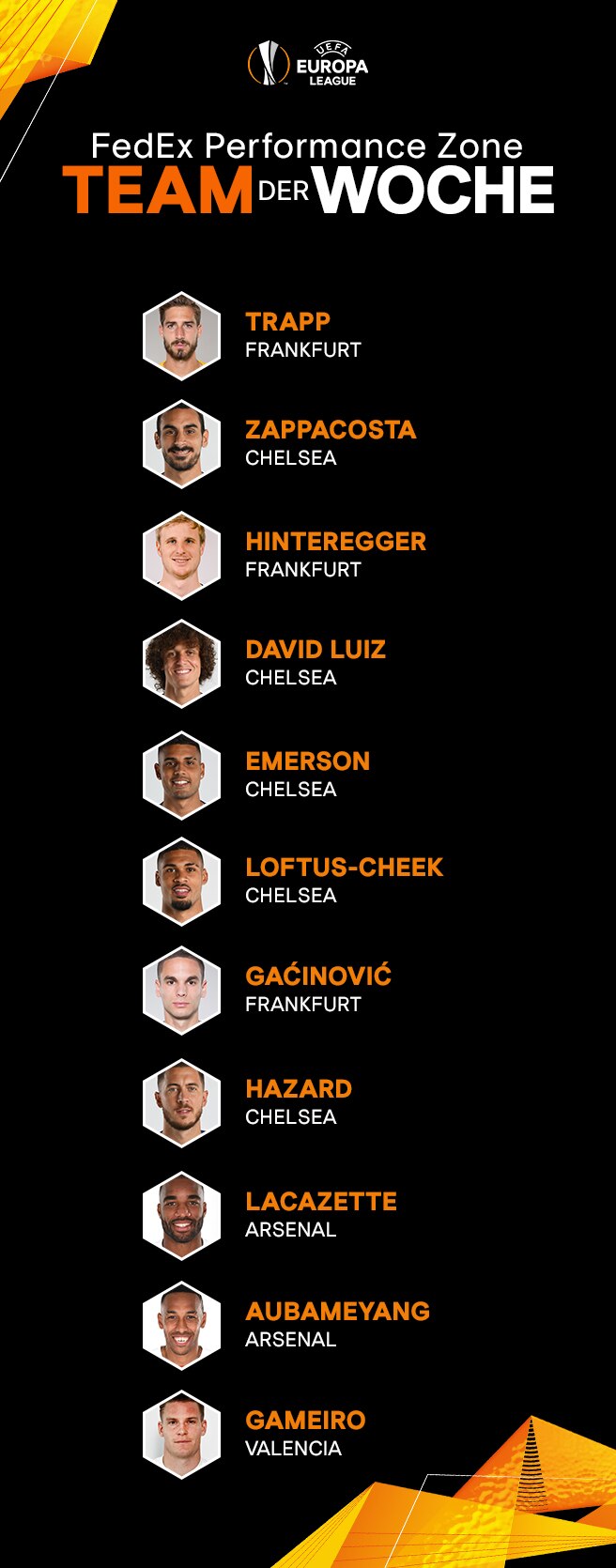 UEFA
EUROPA
LEAGUE

FedEx Performance Zone
TEAM DER WOCHE

TRAPP
FRANKFURT

ZAPPACOSTA
CHELSEA

HINTEREGGER
FRANKFURT

DAVID LUIZ
CHELSEA

EMERSON
CHELSEA

LOFTUS-CHEEK
CHELSEA

GAĆINOVIĆ
FRANKFURT

HAZARD
CHELSEA

LACAZETTE
ARSENAL

AUBAMEYANG
ARSENAL

GAMEIRO
VALENCIA