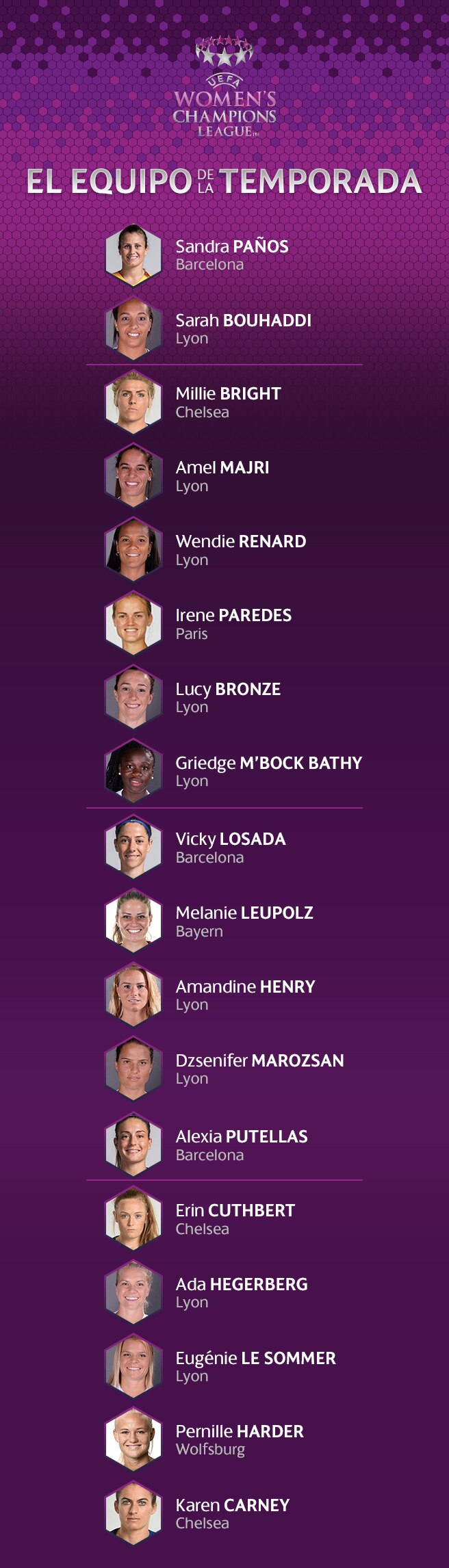 UEFA
WOMEN'S CHAMPIONS LEAGUE

EL EQUIPO DE LA TEMPORADA

Sandra PAÑOS
Barcelona

Sarah BOUHADDI
Lyon

Millie BRIGHT
Chelsea

Amel MAJRI
Lyon

Wendie RENARD
Lyon

Irene PAREDES
Paris

Lucy BRONZE
Lyon

Griedge M'BOCK BATHY
Lyon

Vicky LOSADA
Barcelona

Melanie LEUPOLZ
Bayern

Amandine HENRY
Lyon

Dzsenifer MAROZSAN
Lyon

Alexia PUTELLAS
Barcelona

Erin CUTHBERT
Chelsea

Ada HEGERBERG
Lyon

Eugénie LE SOMMER
Lyon

Pernille HARDER
Wolfsburg

Karen CARNEY
Chelsea