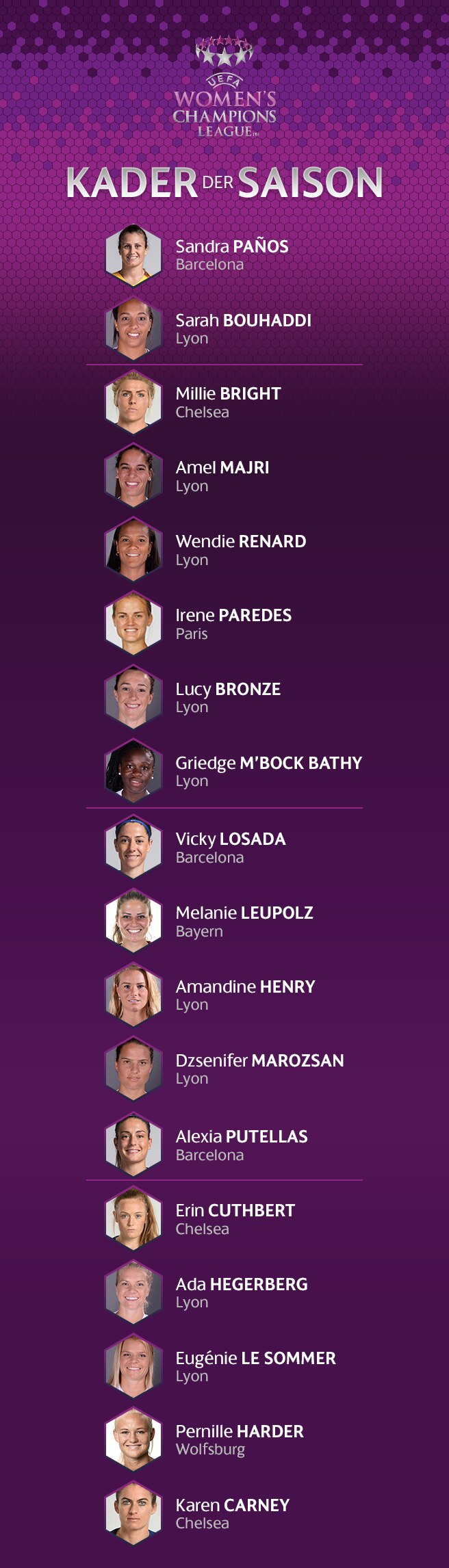 UEFA
WOMEN'S CHAMPIONS LEAGUE

KADER DER SAISON

Sandra PAÑOS
Barcelona

Sarah BOUHADDI
Lyon

Millie BRIGHT
Chelsea

Amel MAJRI
Lyon

Wendie RENARD
Lyon

Irene PAREDES
Paris

Lucy BRONZE
Lyon

Griedge M'BOCK BATHY
Lyon

Vicky LOSADA
Barcelona

Melanie LEUPOLZ
Bayern

Amandine HENRY
Lyon

Dzsenifer MAROZSAN
Lyon

Alexia PUTELLAS
Barcelona

Erin CUTHBERT
Chelsea

Ada HEGERBERG
Lyon

Eugénie LE SOMMER
Lyon

Pernille HARDER
Wolfsburg

Karen CARNEY
Chelsea