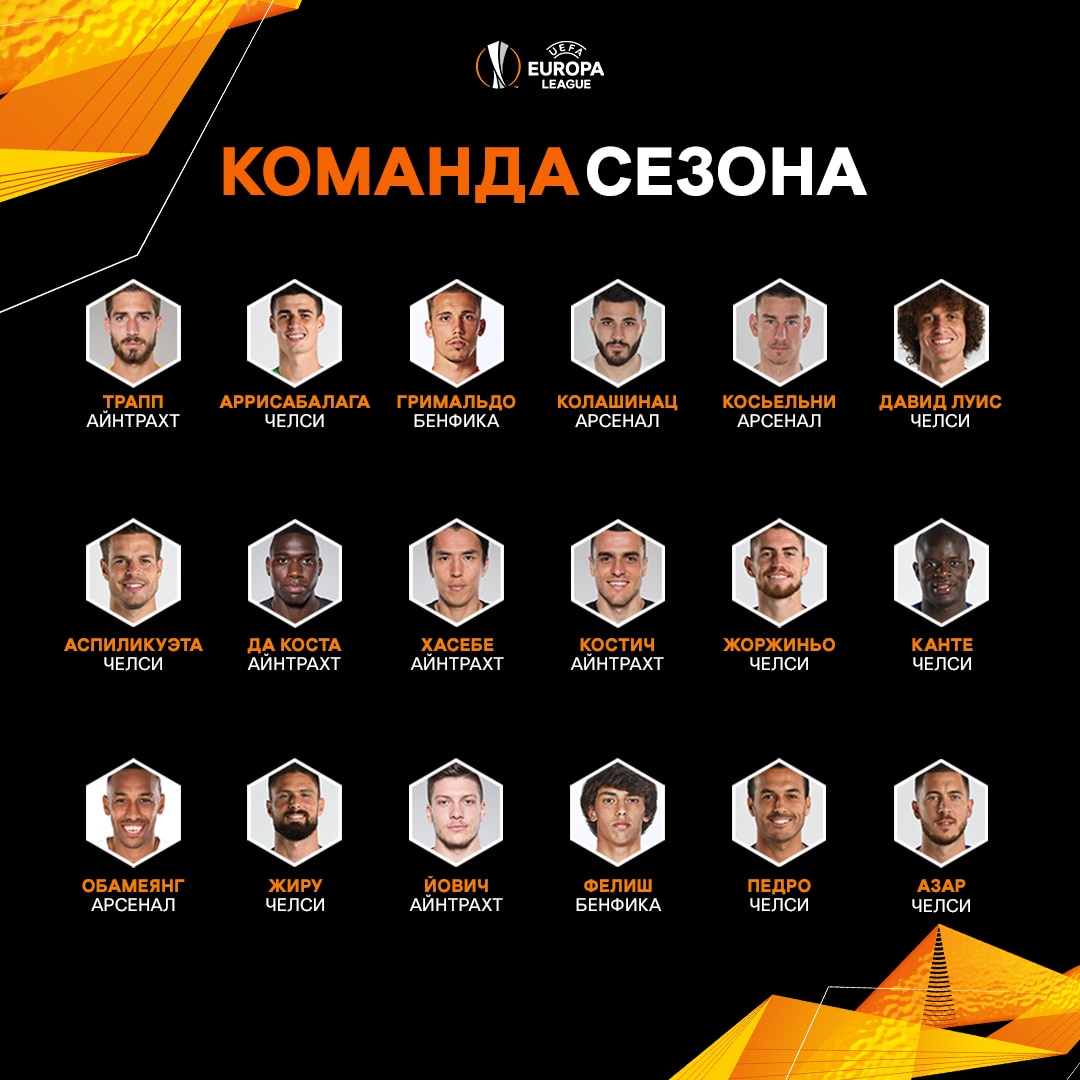 UEFA
EUROPA
LEAGUE

КОМАНДА СЕЗОНА

ТРАПП
АЙНТРАХТ

АРРИСАБАЛАГА
ЧЕЛСИ

ГРИМАЛЬДО
БЕНФИКА

КОЛАШИНАЦ
АРСЕНАЛ

КОСЬЕЛЬНИ
АРСЕНАЛ

ДАВИД ЛУИС
ЧЕЛСИ

АСПИЛИКУЭТА
ЧЕЛСИ

ДА КОСТА
АЙНТРАХТ

ХАСЕБЕ
АЙНТРАХТ

КОСТИЧ
АЙНТРАХТ

ЖОРЖИНЬО
ЧЕЛСИ

КАНТЕ
ЧЕЛСИ

ОБАМЕЯНГ
АРСЕНАЛ

ЖИРУ
ЧЕЛСИ

ЙОВИЧ
АЙНТРАХТ

ФЕЛИШ
БЕНФИКА

ПЕДРО
ЧЕЛСИ

АЗАР
ЧЕЛСИ