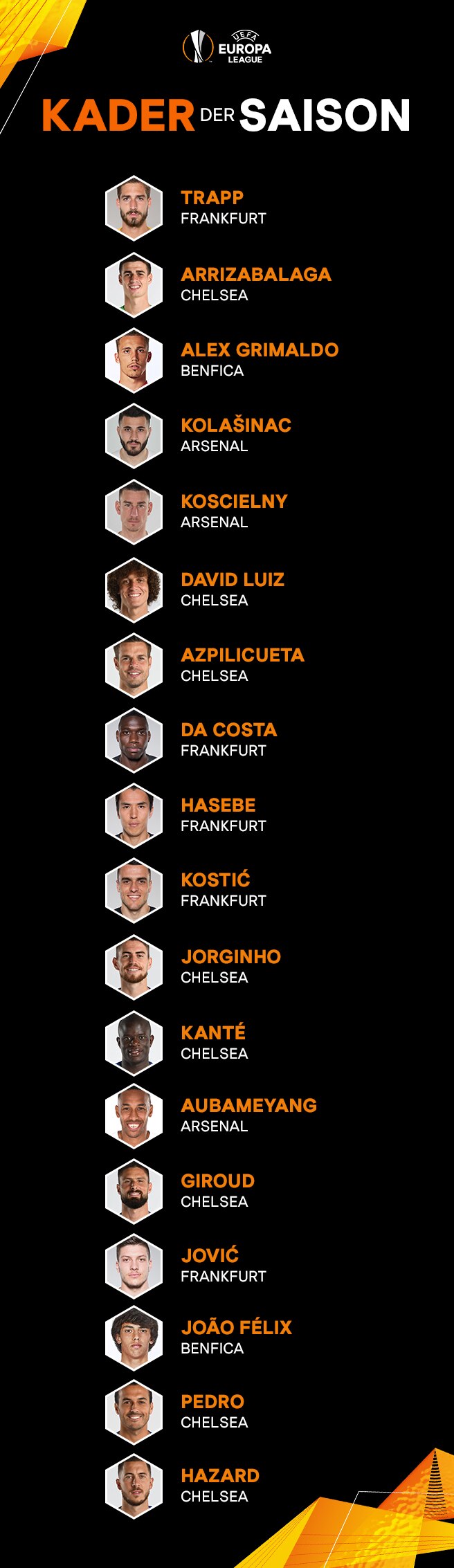 UEFA EUROPA LEAGUE

KADER DER SAISON

TRAPP
FRANKFURT

ARRIZABALAGA
CHELSEA

ALEX GRIMALDO
BENFICA

KOLAŠINAC
ARSENAL

KOSCIELNY
ARSENAL

DAVID LUIZ
CHELSEA

AZPILICUETA
CHELSEA

DA COSTA
FRANKFURT

HASEBE
FRANKFURT

KOSTIĆ
FRANKFURT

JORGINHO
CHELSEA

KANTÉ
CHELSEA

AUBAMEYANG
ARSENAL

GIROUD
CHELSEA

JOVIĆ
FRANKFURT

JOÃO FÉLIX
BENFICA

PEDRO
CHELSEA

HAZARD
CHELSEA