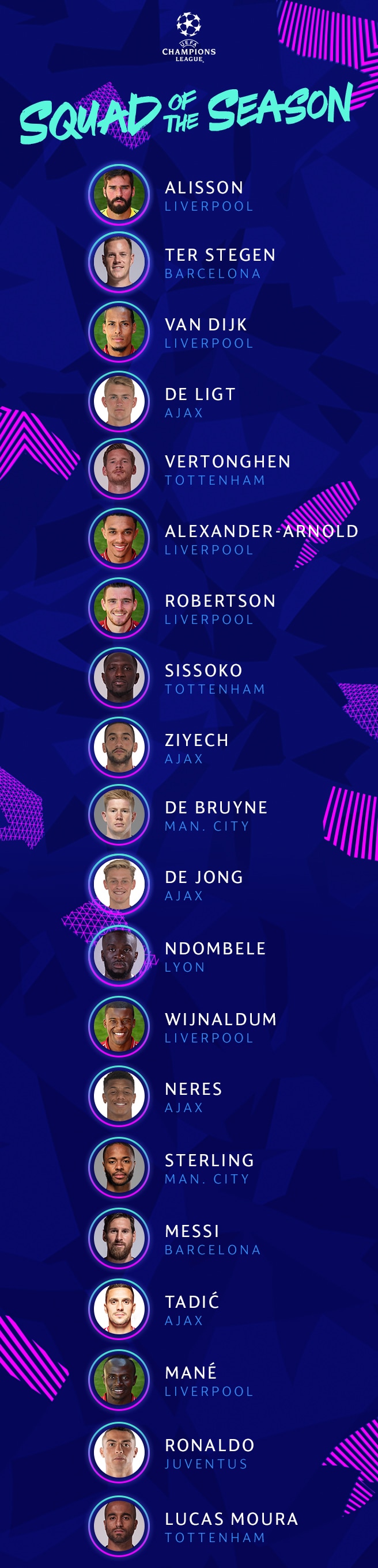 UEFA CHAMPIONS LEAGUE

SQUAD OF THE SEASON

ALISSON
LIVERPOOL

TER STEGEN
BARCELONA

VAN DIJK
LIVERPOOL

DE LIGT
AJAX

VERTONGHEN
TOTTENHAM

ALEXANDER-ARNOLD
LIVERPOOL

ROBERTSON
LIVERPOOL

SISSOKO
TOTTENHAM

ZIYECH
AJAX

DE BRUYNE
MAN. CITY

DE JONG
AJAX

NDOMBELE
LYON

WIJNALDUM
LIVERPOOL

NERES
AJAX

STERLING
MAN. CITY

MESSI
BARCELONA

TADIĆ
AJAX

MANÉ
LIVERPOOL

RONALDO
JUVENTUS

LUCAS MOURA
TOTTENHAM