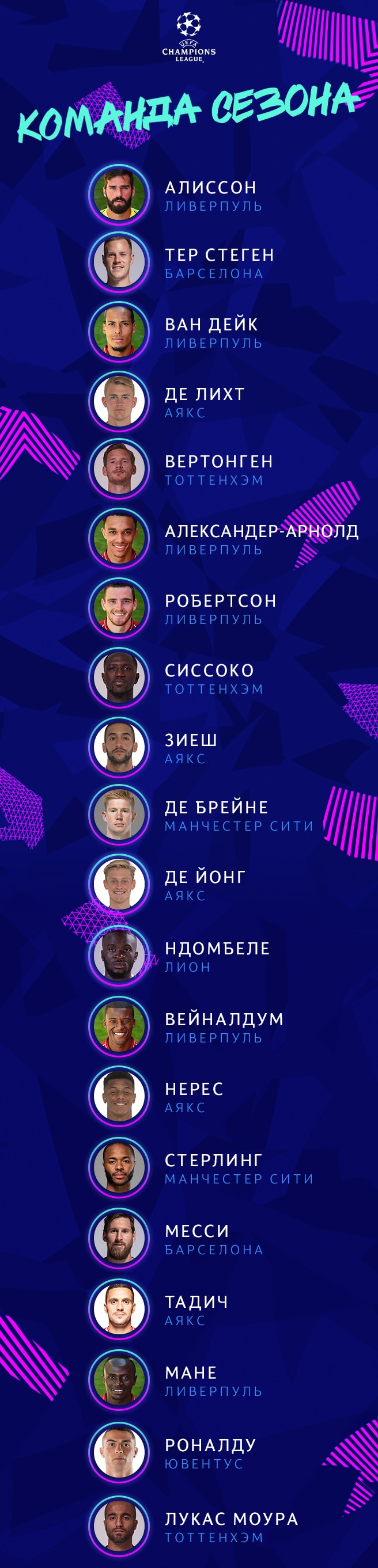 UEFA CHAMPIONS LEAGUE

КОМАНДА СЕЗОНА

АЛИССОН
ЛИВЕРПУЛЬ

ТЕР СТЕГЕН
БАРСЕЛОНА

ВАН ДЕЙК
ЛИВЕРПУЛЬ

ДЕ ЛИХТ
АЯКС

ВЕРТОНГЕН
ТОТТЕНХЭМ

АЛЕКСАНДЕР-АРНОЛД
ЛИВЕРПУЛЬ

РОБЕРТСОН
ЛИВЕРПУЛЬ

СИССОКО
ТОТТЕНХЭМ

ЗИЕШ
АЯКС

ДЕ БРЕЙНЕ
МАНЧЕСТЕР СИТИ

ДЕ ЙОНГ
АЯКС

НДОМБЕЛЕ
ЛИОН

ВЕЙНАЛДУМ
ЛИВЕРПУЛЬ

НЕРЕС
АЯКС

СТЕРЛИНГ
МАНЧЕСТЕР СИТИ

МЕССИ
БАРСЕЛОНА

ТАДИЧ
АЯКС

МАНЕ
ЛИВЕРПУЛЬ

РОНАЛДУ
ЮВЕНТУС

ЛУКАС МОУРА
ТОТТЕНХЭМ