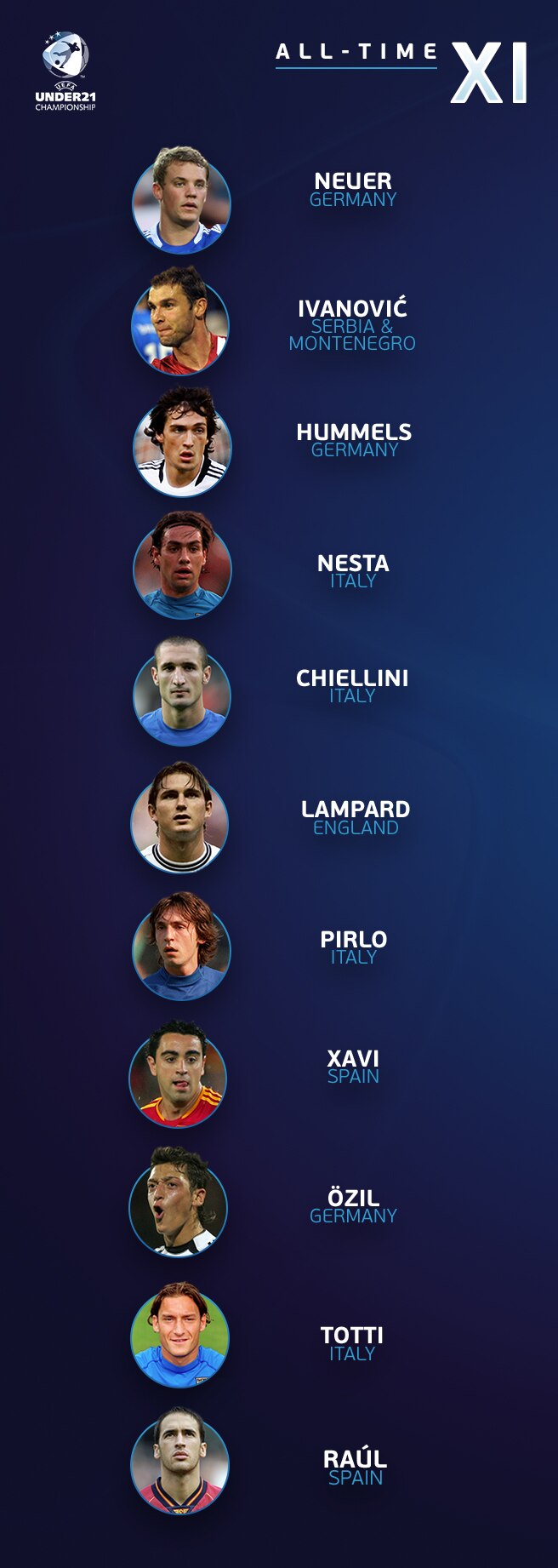 UEFA UNDER21 CHAMPIONSHIP

ALL-TIME XI

NEUER
GERMANY

IVANOVIĆ
SERBIA & MONTENEGRO

HUMMELS
GERMANY

NESTA
ITALY

CHIELLINI
ITALY

LAMPARD
ENGLAND

PIRLO
ITALY

XAVI
SPAIN

ÖZIL
GERMANY

TOTTI
ITALY

RAÚL
SPAIN