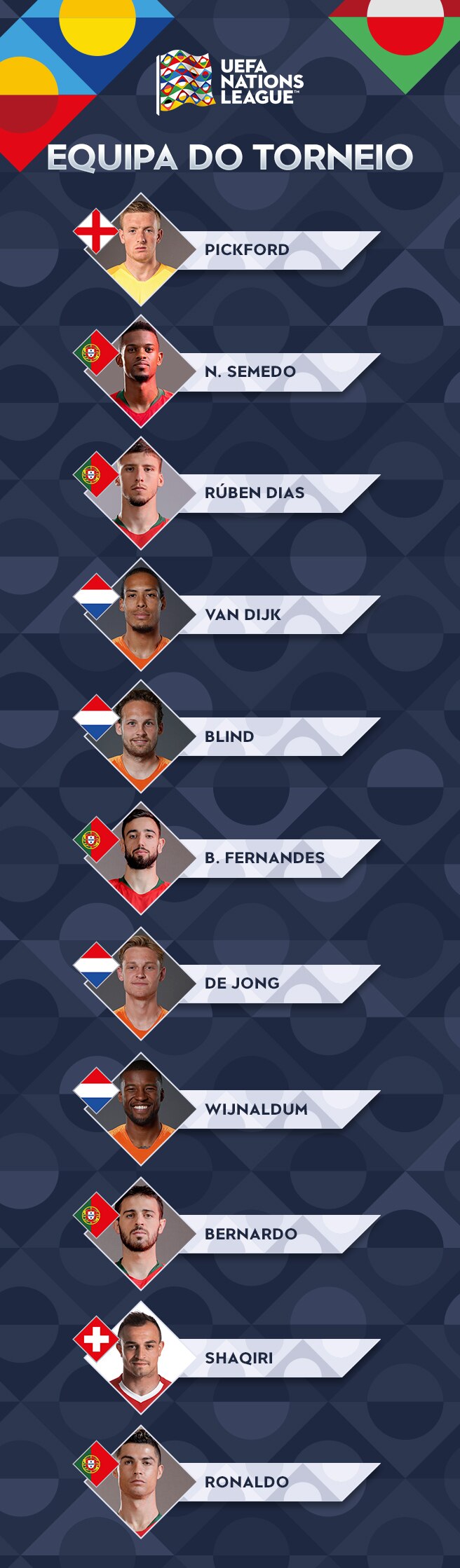 UEFA NATIONS LEAGUE™

EQUIPA DO TORNEIO

PICKFORD

N. SEMEDO

RÚBEN DIAS

VAN DIJK

BLIND

B. FERNANDES

DE JONG

WIJNALDUM

BERNARDO

SHAQIRI

RONALDO