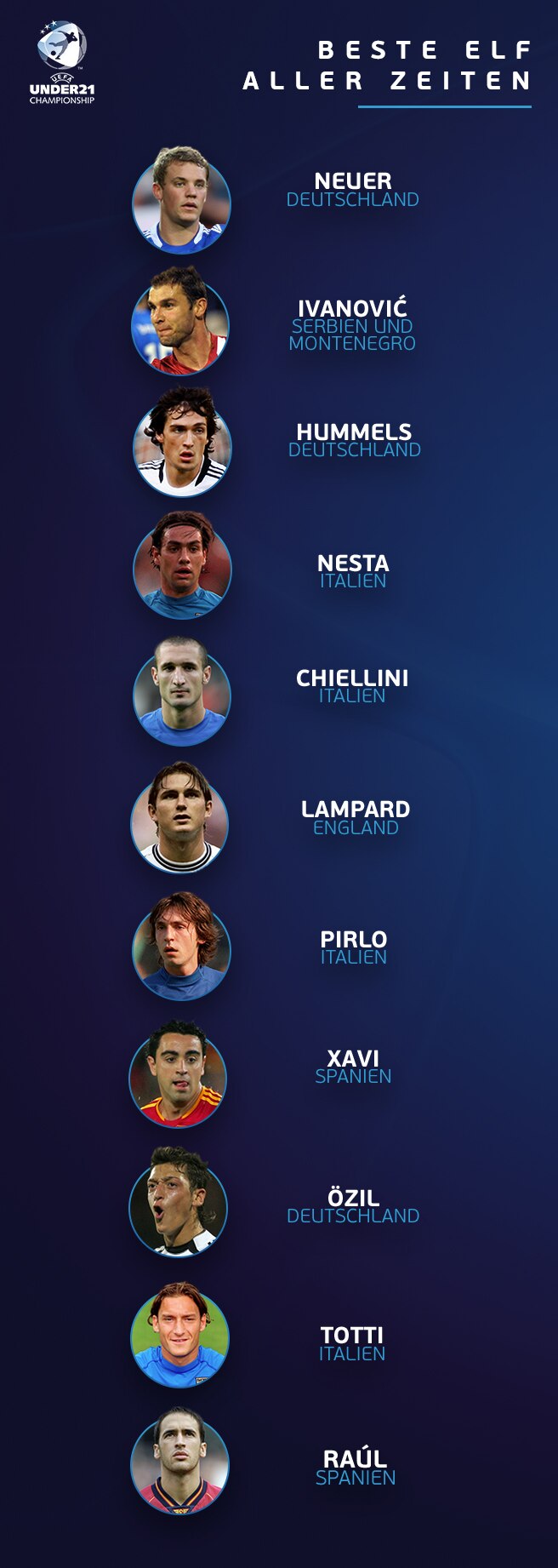 UEFA UNDER21 CHAMPIONSHIP

BESTE ELF
ALLER ZEITEN

NEUER
DEUTSCHLAND

IVANOVIĆ
SERBIEN UND MONTENEGRO

HUMMELS
DEUTSCHLAND

NESTA
ITALIEN

CHIELLINI
ITALIEN

LAMPARD
ENGLAND

PIRLO
ITALIEN

XAVI
SPANIEN

ÖZIL
DEUTSCHLAND

TOTTI
ITALIEN

RAÚL
SPANIEN