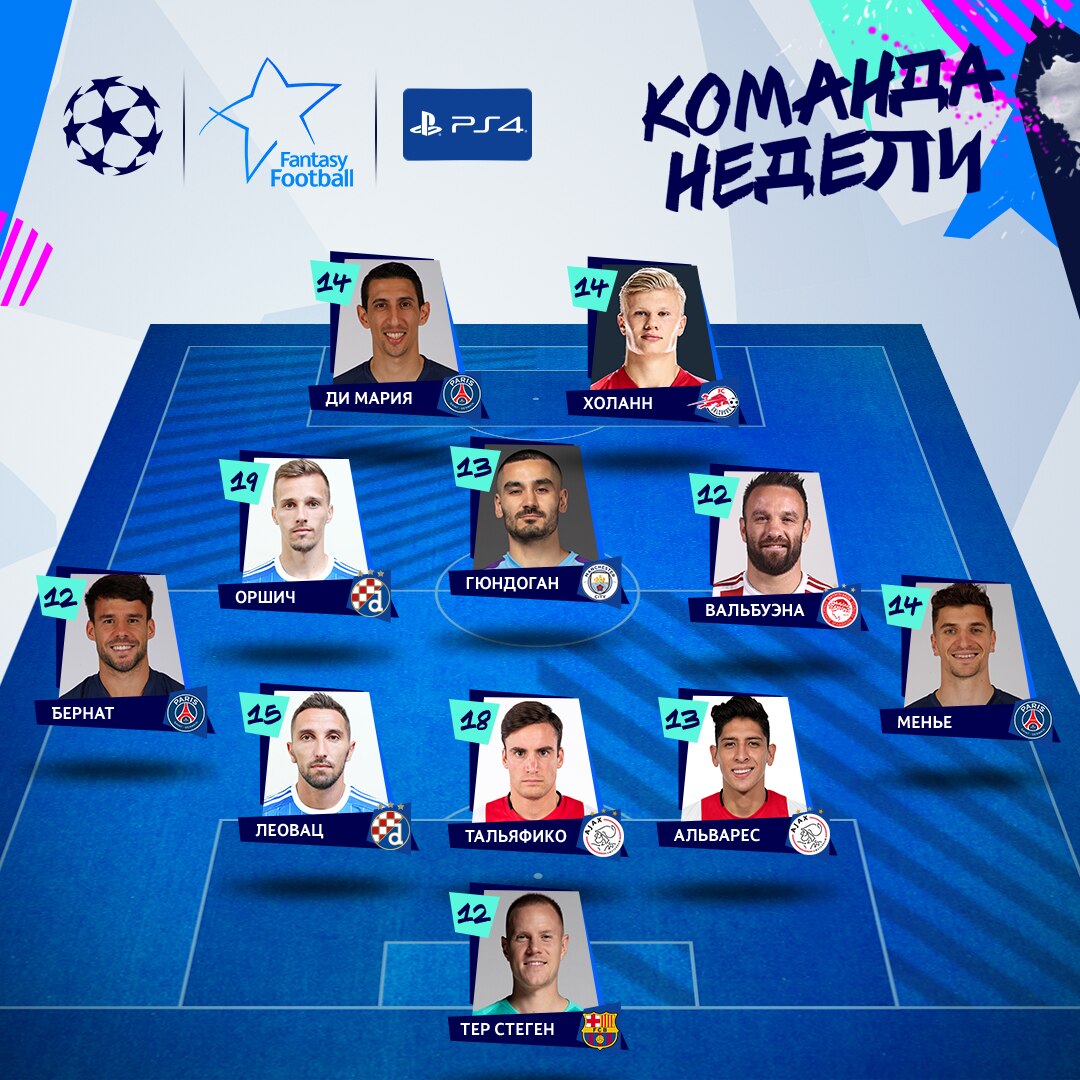 Fantasy Football

PS4

КОМАНДА НЕДЕЛИ

14
ДИ МАРИЯ

14
ХОЛАНН

19
ОРШИЧ

13
ГЮНДОГАН

12
ВАЛЬБУЭНА

12
БЕРНАТ

14
МЕНЬЕ

15
ЛЕОВАЦ

18
ТАЛЬЯФИКО

13
АЛЬВАРЕС

12
ТЕР СТЕГЕН