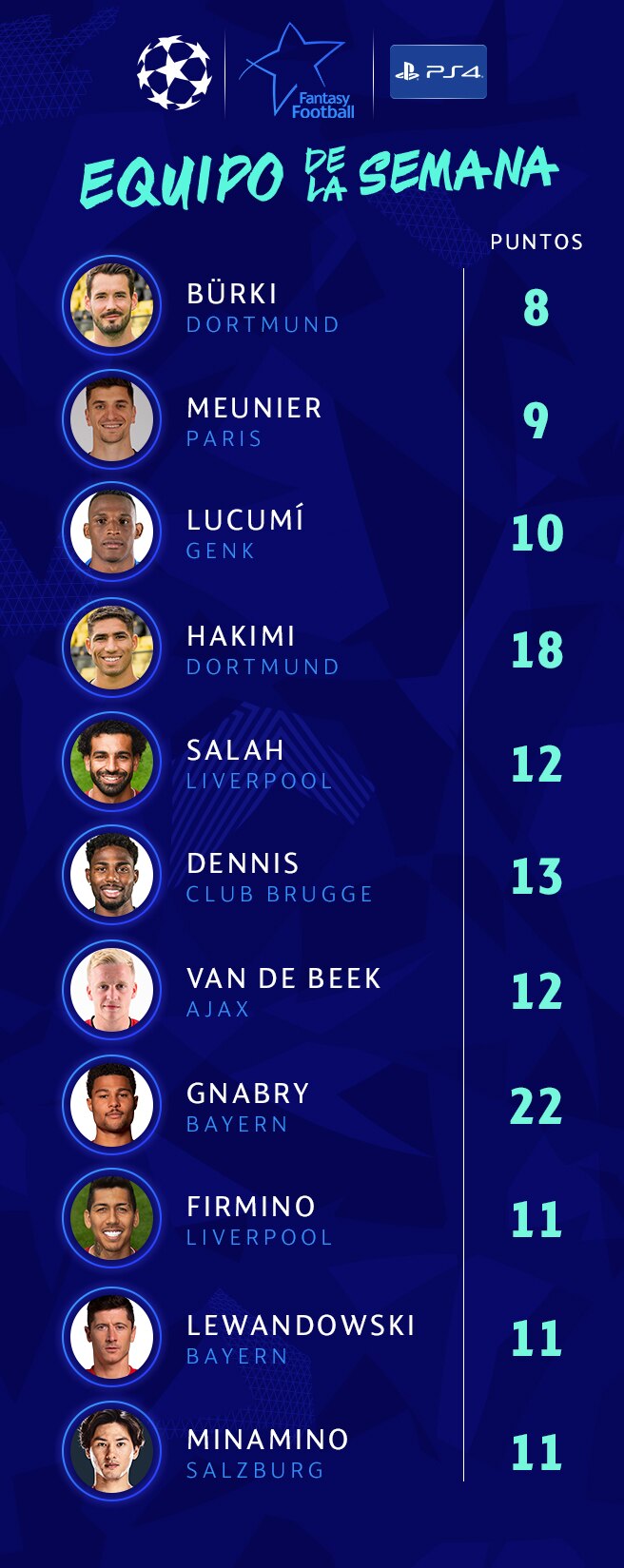 Fantasy Football

PS4

EQUIPO DE LA SEMANA

PUNTOS

BÜRKI
DORTMUND
8

MEUNIER
PARIS
9

LUCUMÍ
GENK
10

HAKIMI
DORTMUND
18

SALAH
LIVERPOOL
12

DENNIS
CLUB BRUGGE
13

VAN DE BEEK
AJAX
12

GNABRY
BAYERN
22

FIRMINO
LIVERPOOL
11

LEWANDOWSKI
BAYERN
11

MINAMINO
SALZBURG
11