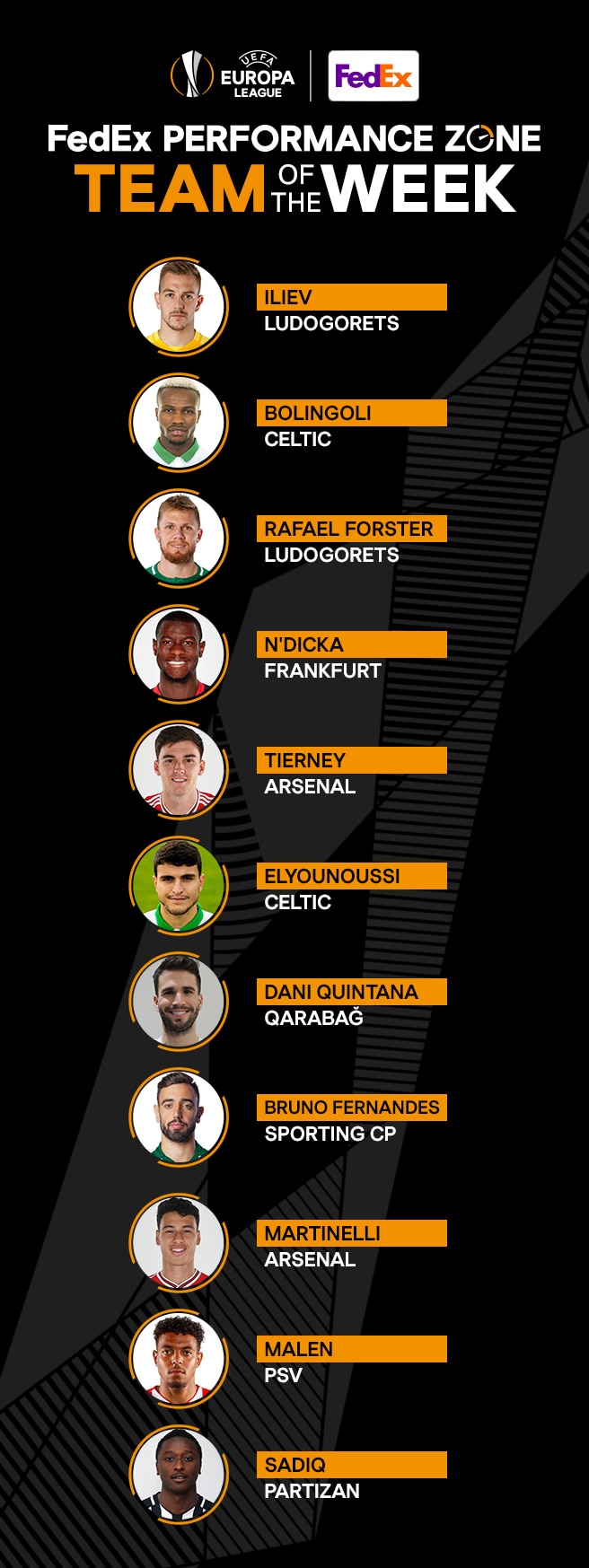 UEFA EUROPA LEAGUE

FedEx

FedEx PERFORMANCE ZONE
TEAM OF THE WEEK

ILIEV
LUDOGORETS

BOLINGOLI
CELTIC

RAFAEL FORSTER
LUDOGORETS

N'DICKA
FRANKFURT

TIERNEY
ARSENAL

ELYOUNOUSSI
CELTIC

DANI QUINTANA
QARABAĞ

BRUNO FERNANDES
SPORTING CP

MARTINELLI
ARSENAL

MALEN
PSV

SADIQ
PARTIZAN