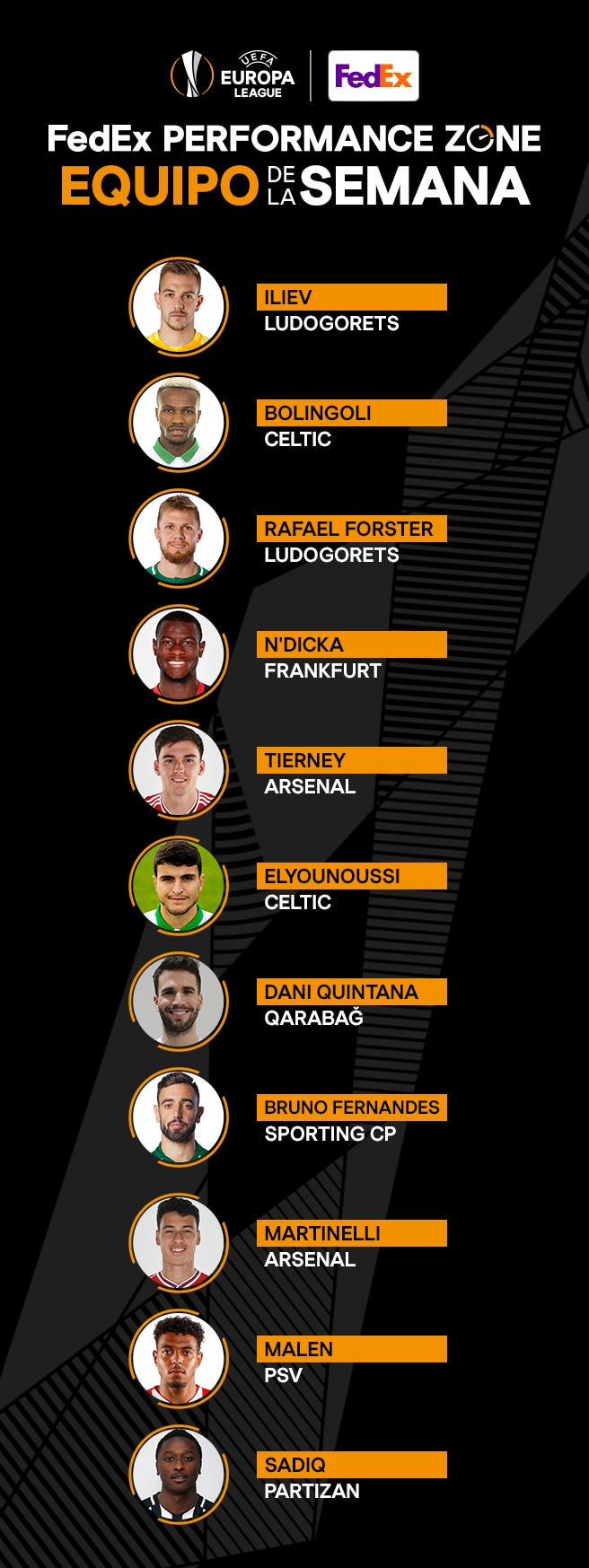 UEFA EUROPA LEAGUE

FedEx

FedEx PERFORMANCE ZONE

EQUIPO DE LA SEMANA

ILIEV
LUDOGORETS

BOLINGOLI
CELTIC

RAFAEL FORSTER
LUDOGORETS

N'DICKA
FRANKFURT

TIERNEY
ARSENAL

ELYOUNOUSSI
CELTIC

DANI QUINTANA
QARABAĞ

BRUNO FERNANDES
SPORTING CP

MARTINELLI
ARSENAL

MALEN
PSV

SADIQ
PARTIZAN