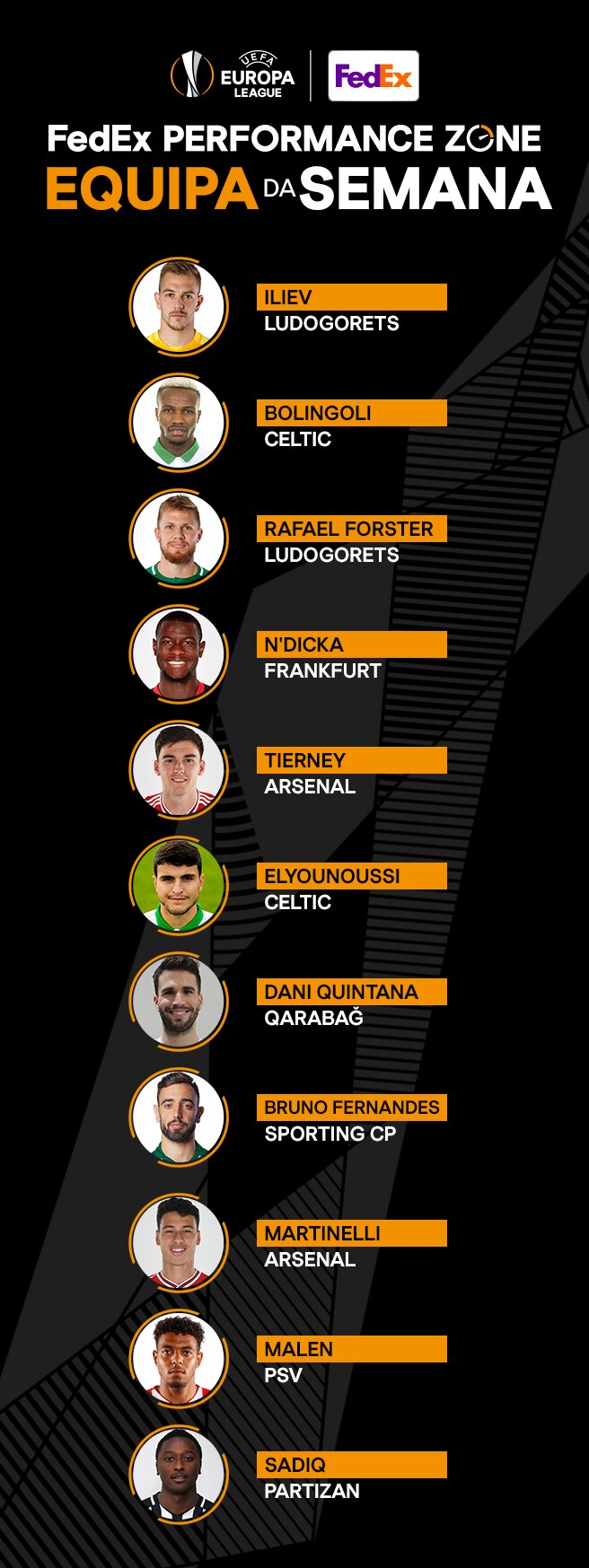 UEFA EUROPA LEAGUE

FedEx

FedEx PERFORMANCE ZONE
EQUIPA DA SEMANA

ILIEV
LUDOGORETS

BOLINGOLI
CELTIC

RAFAEL FORSTER
LUDOGORETS

N'DICKA
FRANKFURT

TIERNEY
ARSENAL

ELYOUNOUSSI
CELTIC

DANI QUINTANA
QARABAĞ

BRUNO FERNANDES
SPORTING CP

MARTINELLI
ARSENAL

MALEN
PSV

SADIQ
PARTIZAN