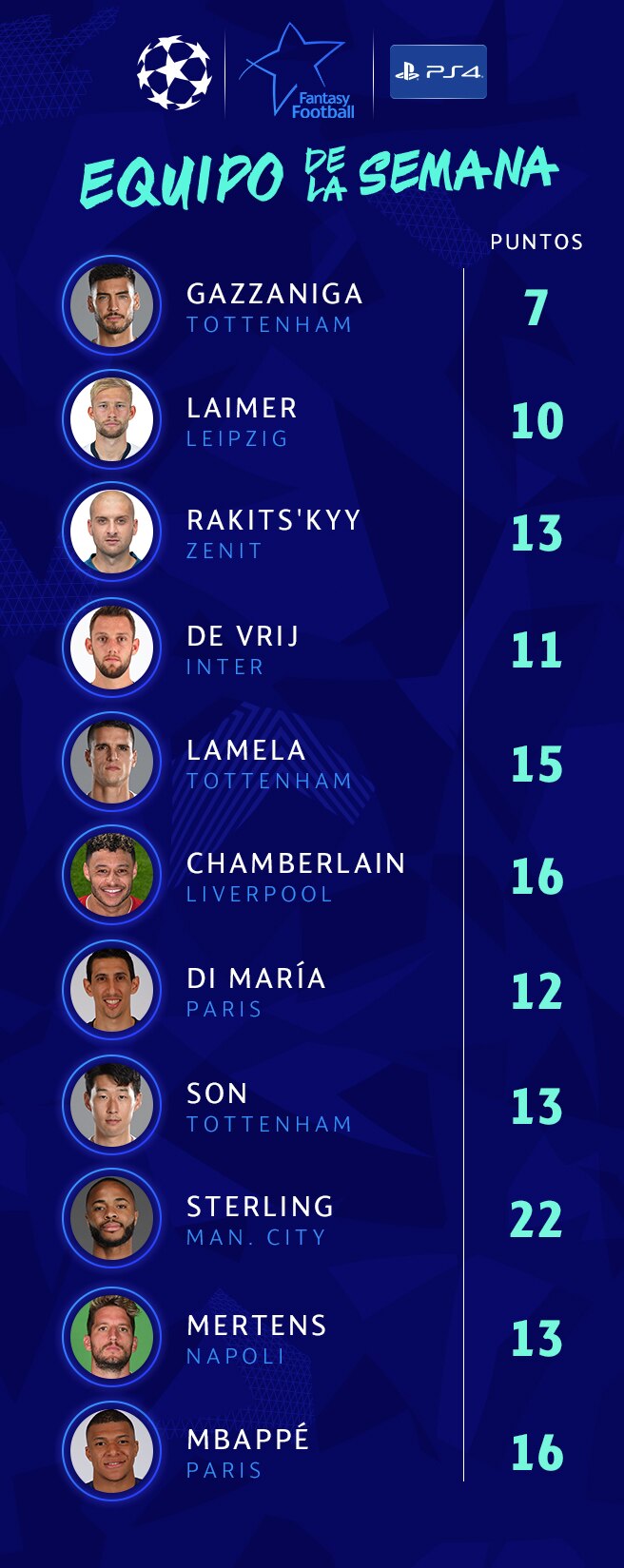 Fantasy Football

PS4

EQUIPO DE LA SEMANA

PUNTOS

GAZZANIGA
TOTTENHAM
7

LAIMER
LEIPZIG
10

RAKITS'KYY
ZENIT
13

DE VRIJ
INTER
11

LAMELA
TOTTENHAM
15

CHAMBERLAIN
LIVERPOOL
16

DI MARÍA
PARIS
12

SON
TOTTENHAM
13

STERLING
MAN. CITY
22

MERTENS
NAPOLI
13

MBAPPÉ
PARIS
16