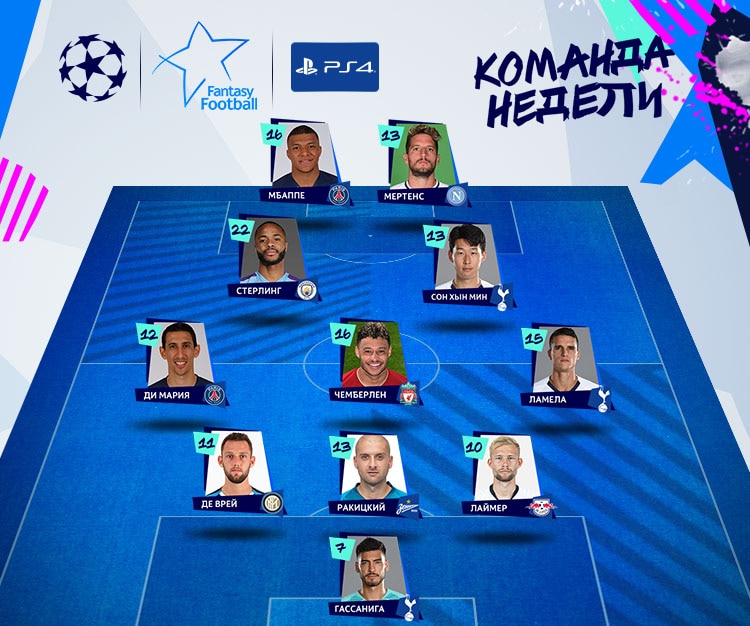 Fantasy Football

PS4

КОМАНДА НЕДЕЛИ

16
МБАППЕ

13
МЕРТЕНС

22
СТЕРЛИНГ

13
СОН ХЫН МИН

12
ДИ МАРИЯ

16
ЧЕМБЕРЛЕН

15
ЛАМЕЛА

11
ДЕ ВРЕЙ

13
РАКИЦКИЙ

10
ЛАЙМЕР

7
ГАССАНИГА