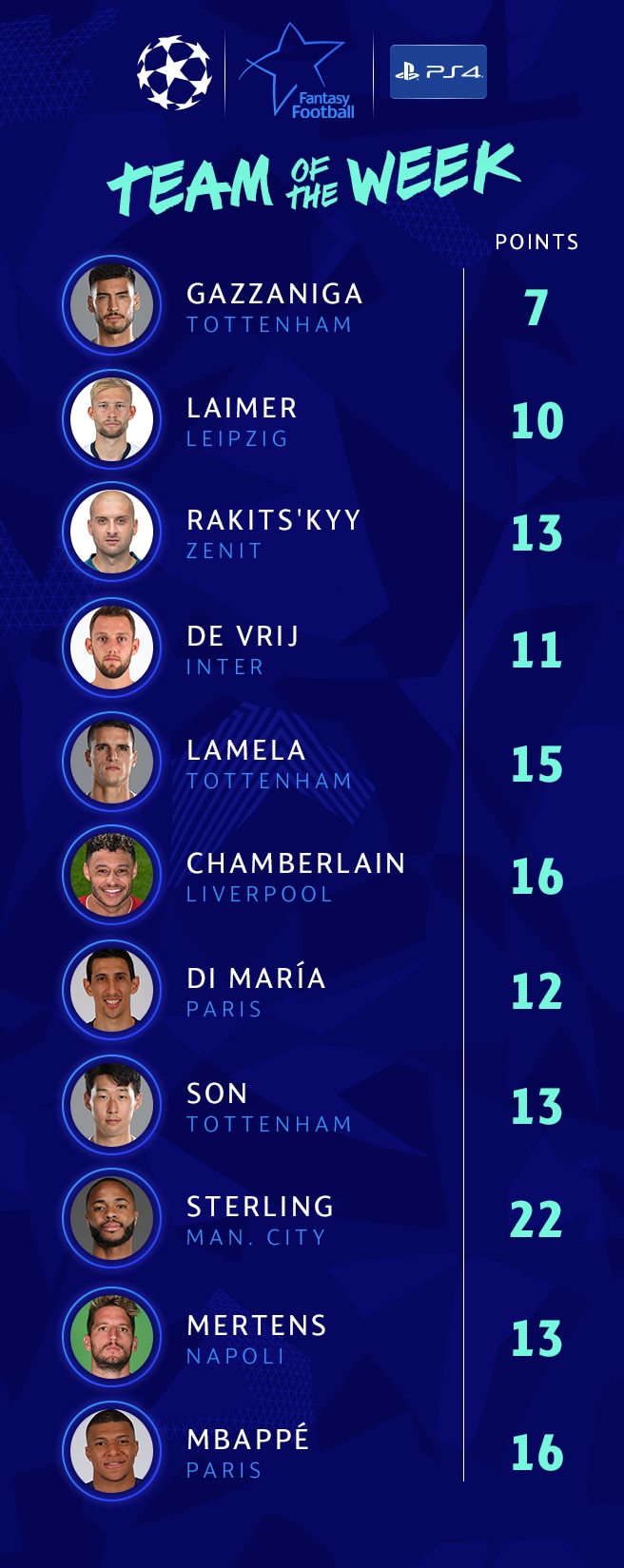 Fantasy Football

PS4

TEAM OF THE WEEK

POINTS

GAZZANIGA
TOTTENHAM
7

LAIMER
LEIPZIG
10

RAKITS'KYY
ZENIT
13

DE VRIJ
INTER
11

LAMELA
TOTTENHAM
15

CHAMBERLAIN
LIVERPOOL
16

DI MARÍA
PARIS
12

SON
TOTTENHAM
13

STERLING
MAN. CITY
22

MERTENS
NAPOLI
13

MBAPPÉ
PARIS
16