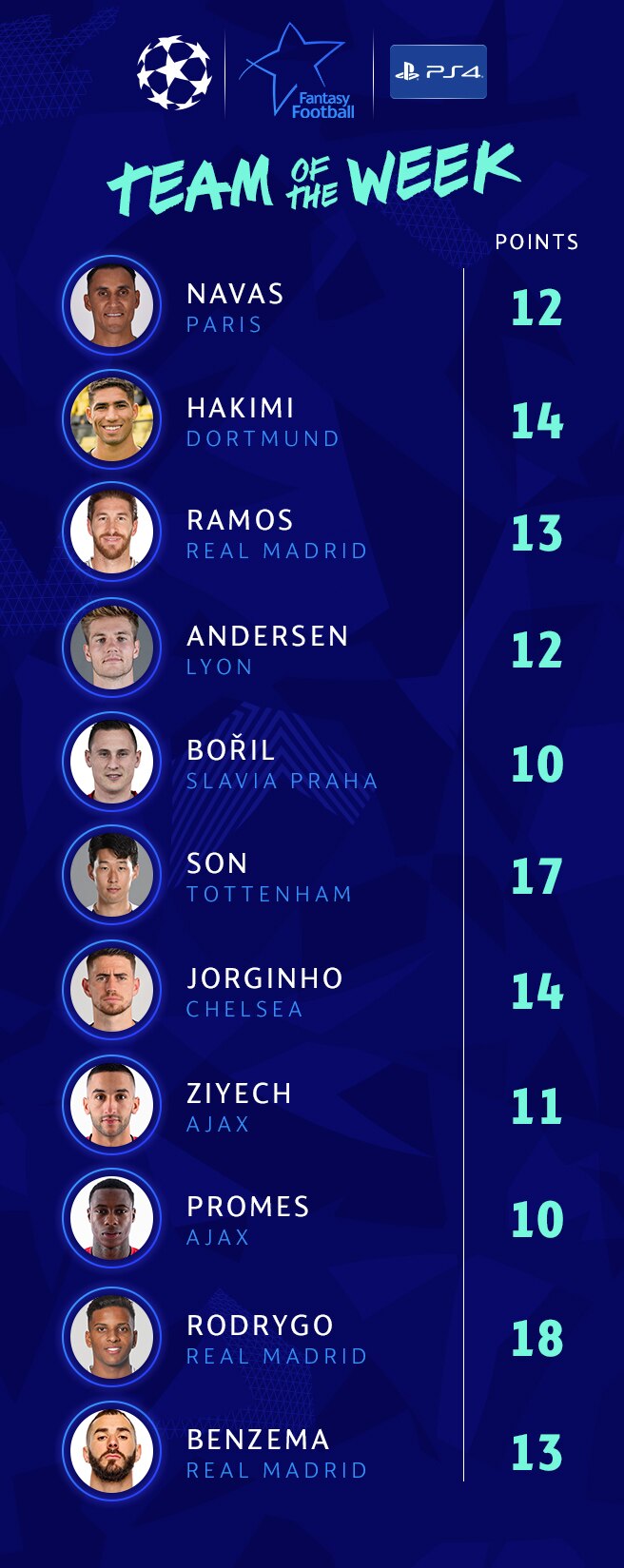 Fantasy Football

PS4

TEAM OF THE WEEK

POINTS

NAVAS
PARIS
12

HAKIMI
DORTMUND
14

RAMOS
REAL MADRID
13

ANDERSEN
LYON
12

BOŘIL
SLAVIA PRAHA
10

SON
TOTTENHAM
17

JORGINHO
CHELSEA
14

ZIYECH
AJAX
11

PROMES
AJAX
10

RODRYGO
REAL MADRID
18

BENZEMA
REAL MADRID
13