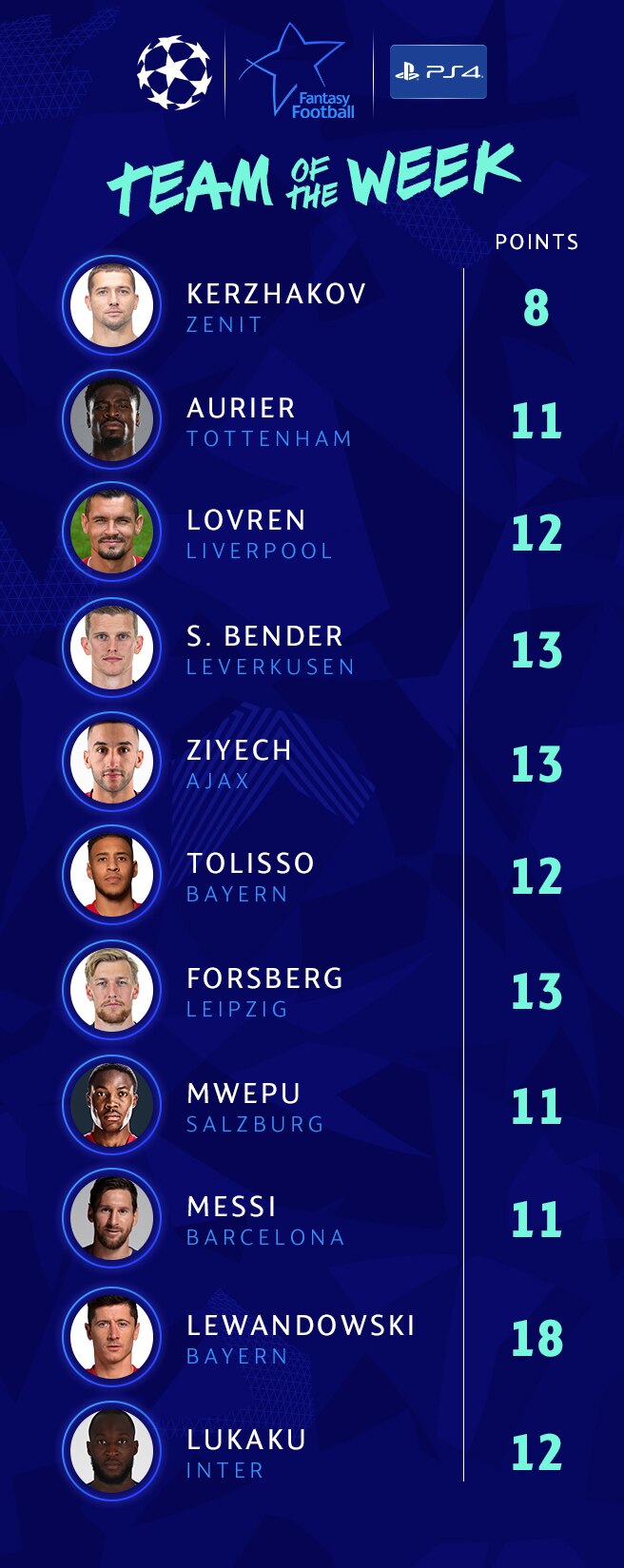 Fantasy Football

PS4

TEAM OF THE WEEK

POINTS

KERZHAKOV
ZENIT
8

AURIER
TOTTENHAM
11

LOVREN
LIVERPOOL
12

S. BENDER
LEVERKUSEN
13

ZIYECH
AJAX
13

TOLISSO
BAYERN
12

FORSBERG
LEIPZIG
13

MWEPU
SALZBURG
11

MESSI
BARCELONA
11

LEWANDOWSKI
BAYERN
18

LUKAKU
INTER
12