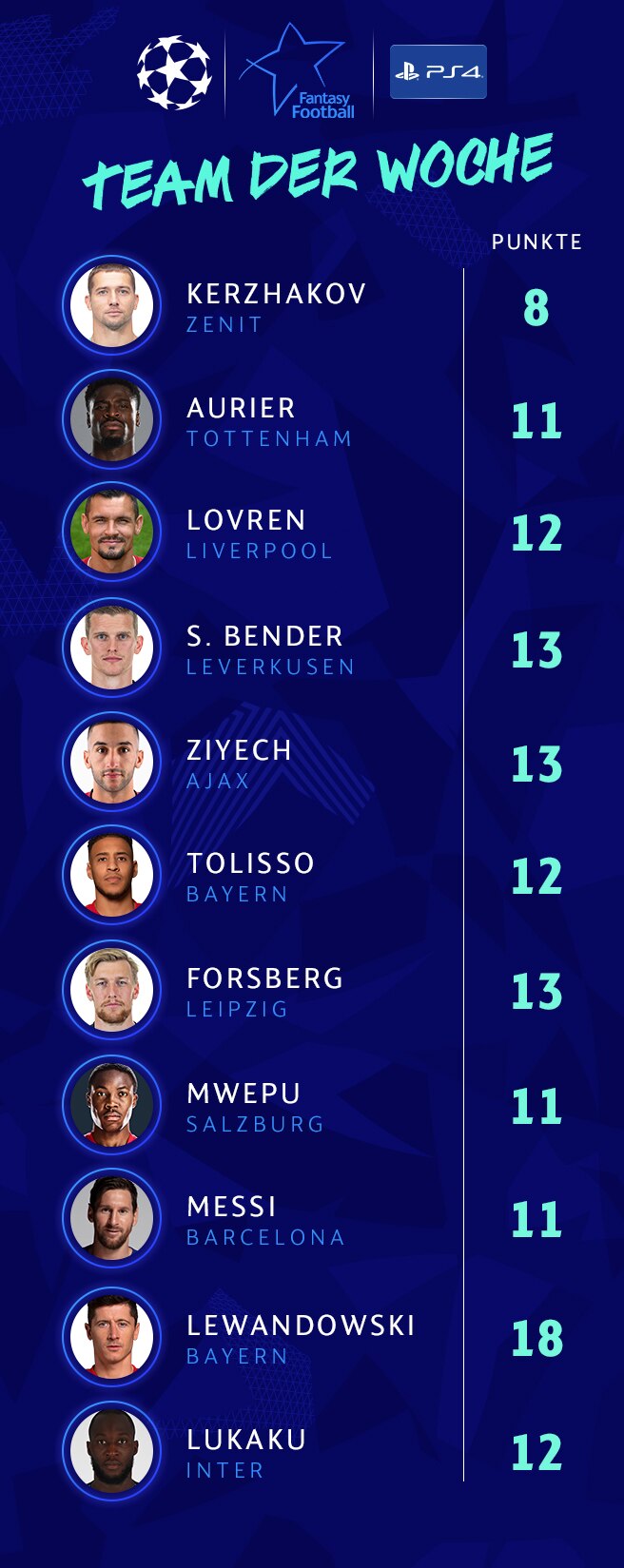 Fantasy Football

PS4

TEAM DER WOCHE

PUNKTE

KERZHAKOV
ZENIT
8

AURIER
TOTTENHAM
11

LOVREN
LIVERPOOL
12

S. BENDER
LEVERKUSEN
13

ZIYECH
AJAX
13

TOLISSO
BAYERN
12

FORSBERG
LEIPZIG
13

MWEPU
SALZBURG
11

MESSI
BARCELONA
11

LEWANDOWSKI
BAYERN
18

LUKAKU
INTER
12