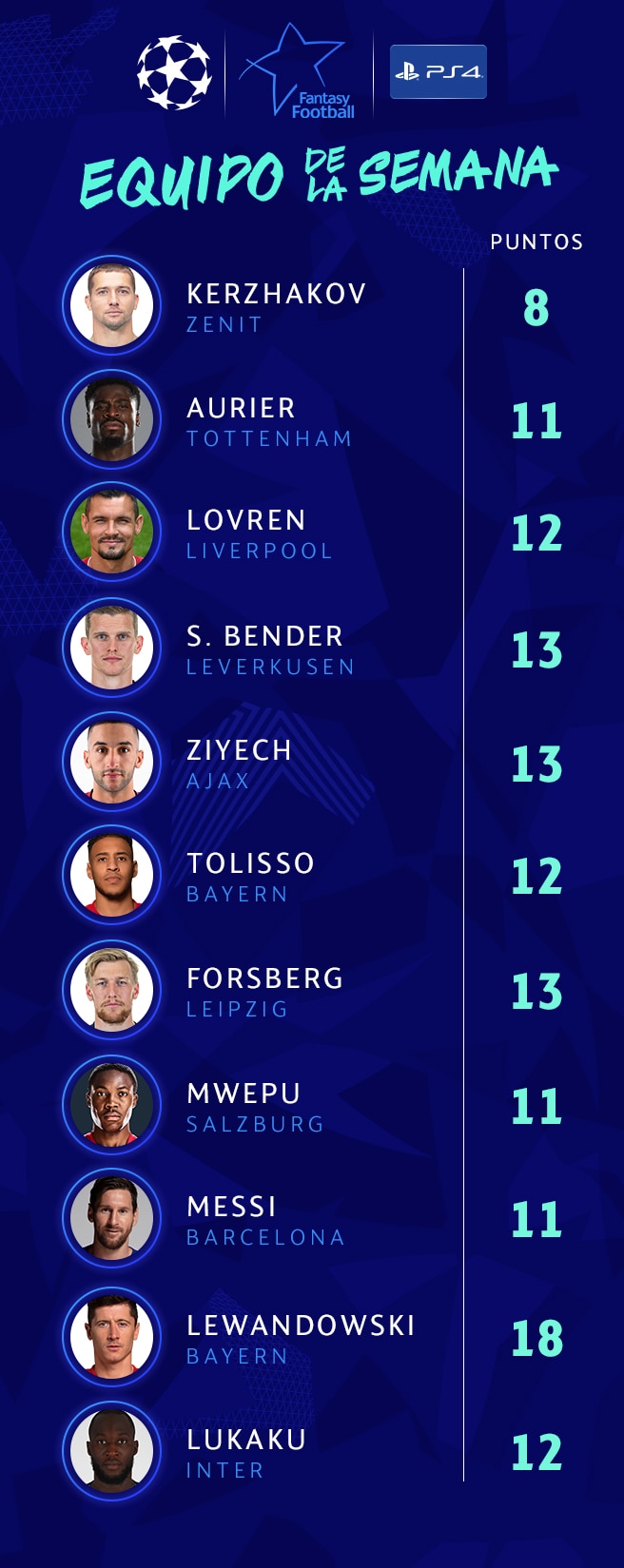 Fantasy Football

PS4

EQUIPO DE LA SEMANA

PUNTOS

KERZHAKOV
ZENIT
8

AURIER
TOTTENHAM
11

LOVREN
LIVERPOOL
12

S. BENDER
LEVERKUSEN
13

ZIYECH
AJAX
13

TOLISSO
BAYERN
12

FORSBERG
LEIPZIG
13

MWEPU
SALZBURG
11

MESSI
BARCELONA
11

LEWANDOWSKI
BAYERN
18

LUKAKU
INTER
12