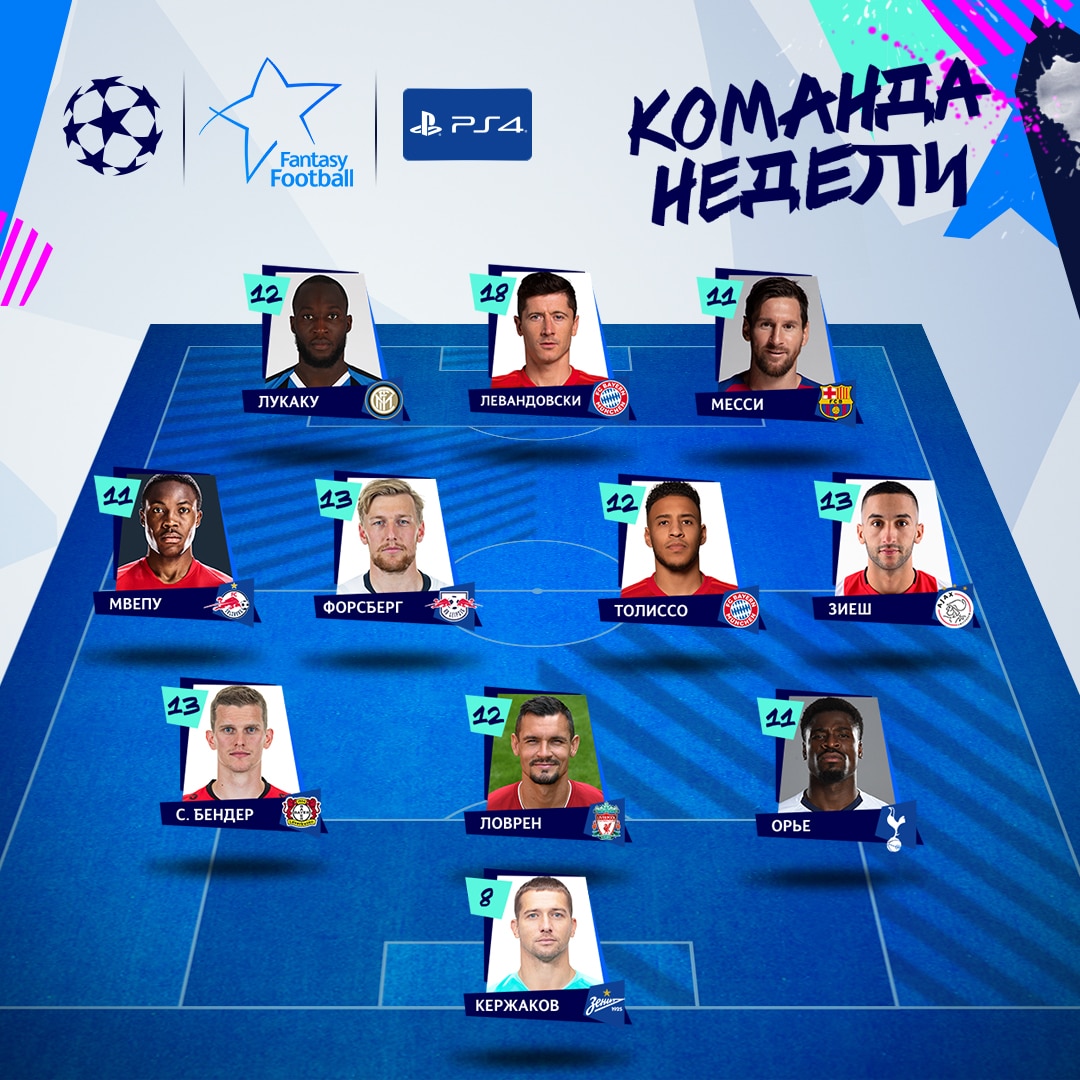 Fantasy Football

PS4

КОМАНДА НЕДЕЛИ

12
ЛУКАКУ

18
ЛЕВАНДОВСКИ

11
МЕССИ

11
МВЕПУ

13
ФОРСБЕРГ

12
ТОЛИССО

13
ЗИЕШ

13
С. БЕНДЕР

12
ЛОВРЕН

11
ОРЬЕ

8
КЕРЖАКОВ