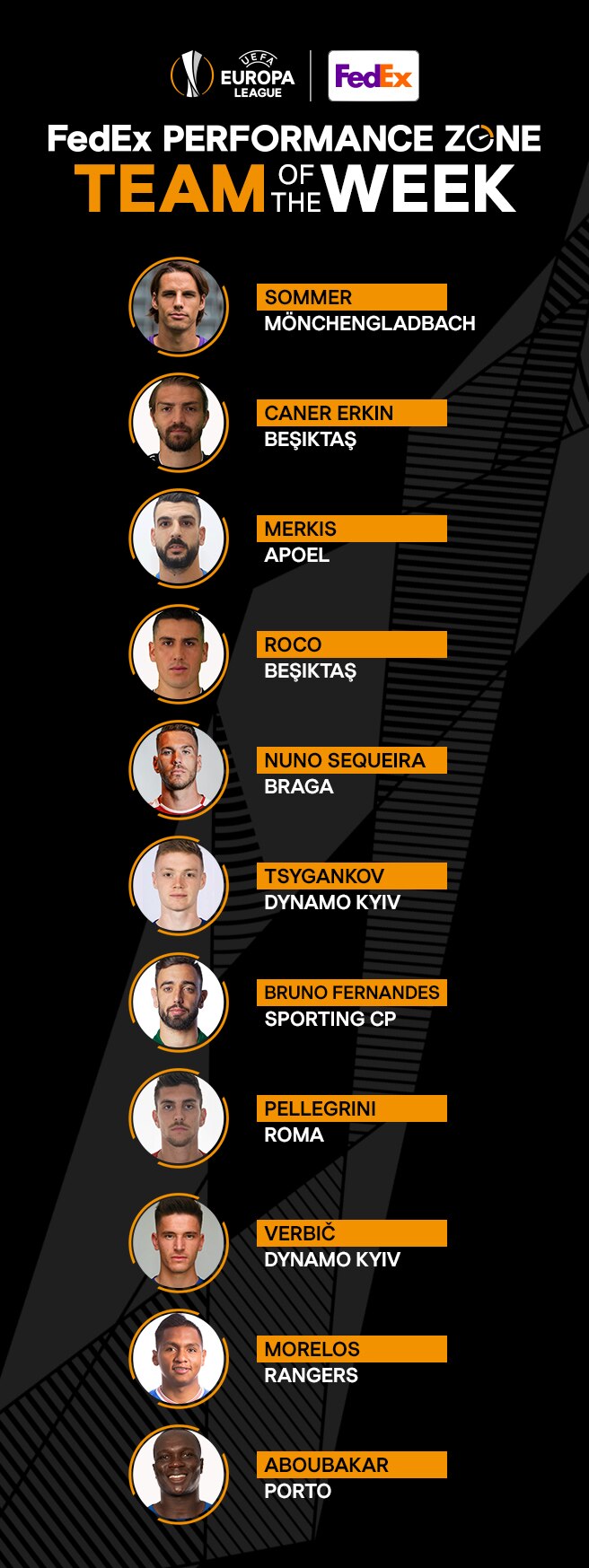 UEFA EUROPA LEAGUE

FedEx

FedEx PERFORMANCE ZONE
TEAM OF THE WEEK

SOMMER
MÖNCHENGLADBACH

CANER ERKIN
BEŞIKTAŞ

MERKIS
APOEL

ROCO
BEŞIKTAŞ

NUNO SEQUEIRA
BRAGA

TSYGANKOV
DYNAMO KYIV

BRUNO FERNANDES
SPORTING CP

PELLEGRINI
ROMA

VERBIČ
DYNAMO KYIV

MORELOS
RANGERS

ABOUBAKAR
PORTO