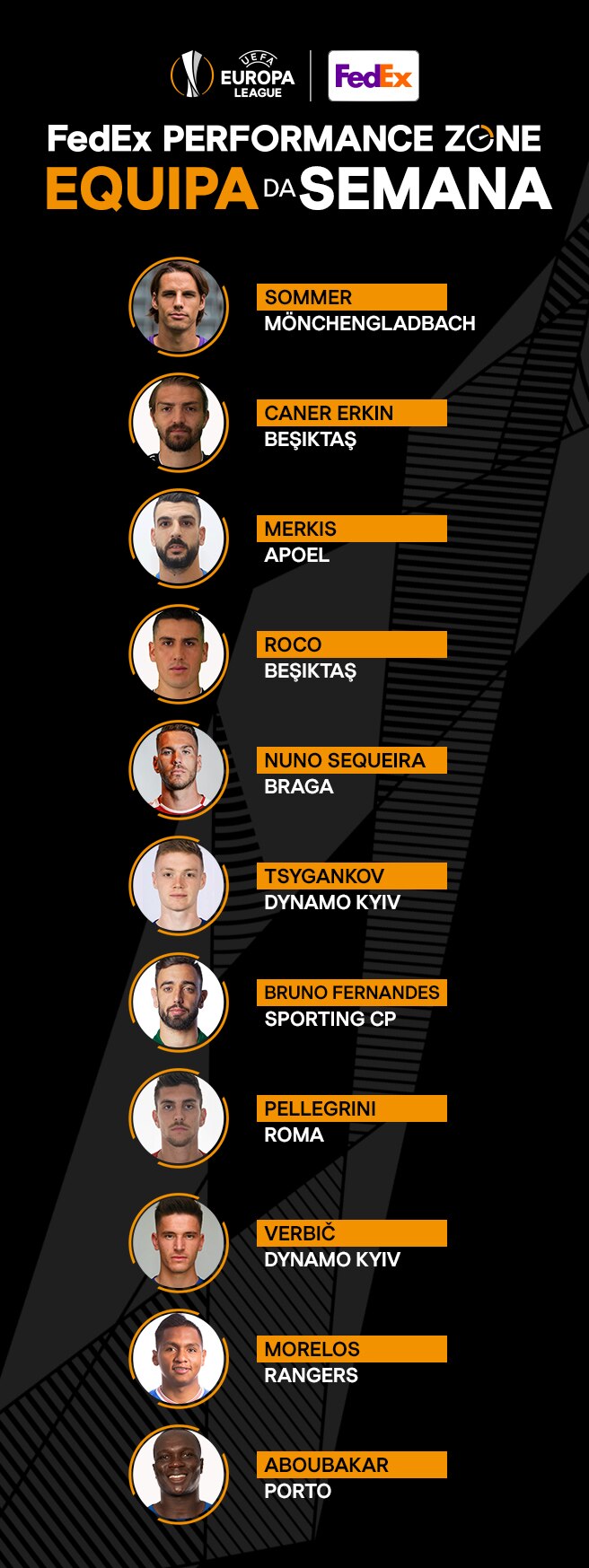 UEFA EUROPA LEAGUE

FedEx

FedEx PERFORMANCE ZONE

EQUIPA DA SEMANA

SOMMER
MÖNCHENGLADBACH

CANER ERKIN
BEŞIKTAŞ

MERKIS
APOEL

ROCO
BEŞIKTAŞ

NUNO SEQUEIRA
BRAGA

TSYGANKOV
DYNAMO KYIV

BRUNO FERNANDES
SPORTING CP

PELLEGRINI
ROMA

VERBIČ
DYNAMO KYIV

MORELOS
RANGERS

ABOUBAKAR
PORTO