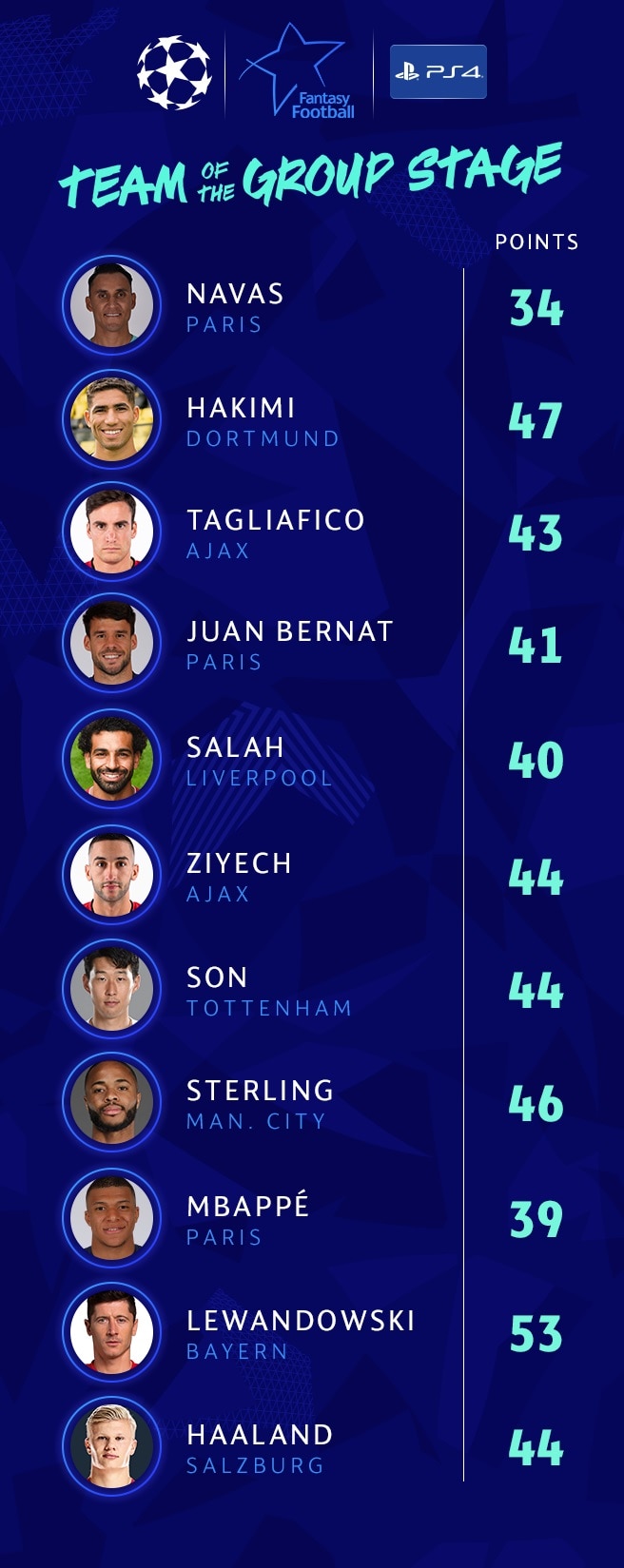 Fantasy Football

PS4

TEAM OF THE GROUP STAGE

POINTS

NAVAS
PARIS
34

HAKIMI
DORTMUND
47

TAGLIAFICO
AJAX
43

JUAN BERNAT
PARIS
41

SALAH
LIVERPOOL
40

ZIYECH
AJAX
44

SON
TOTTENHAM
44

STERLING
MAN. CITY
46

MBAPPÉ
PARIS
39

LEWANDOWSKI
BAYERN
53

HAALAND
SALZBURG
44