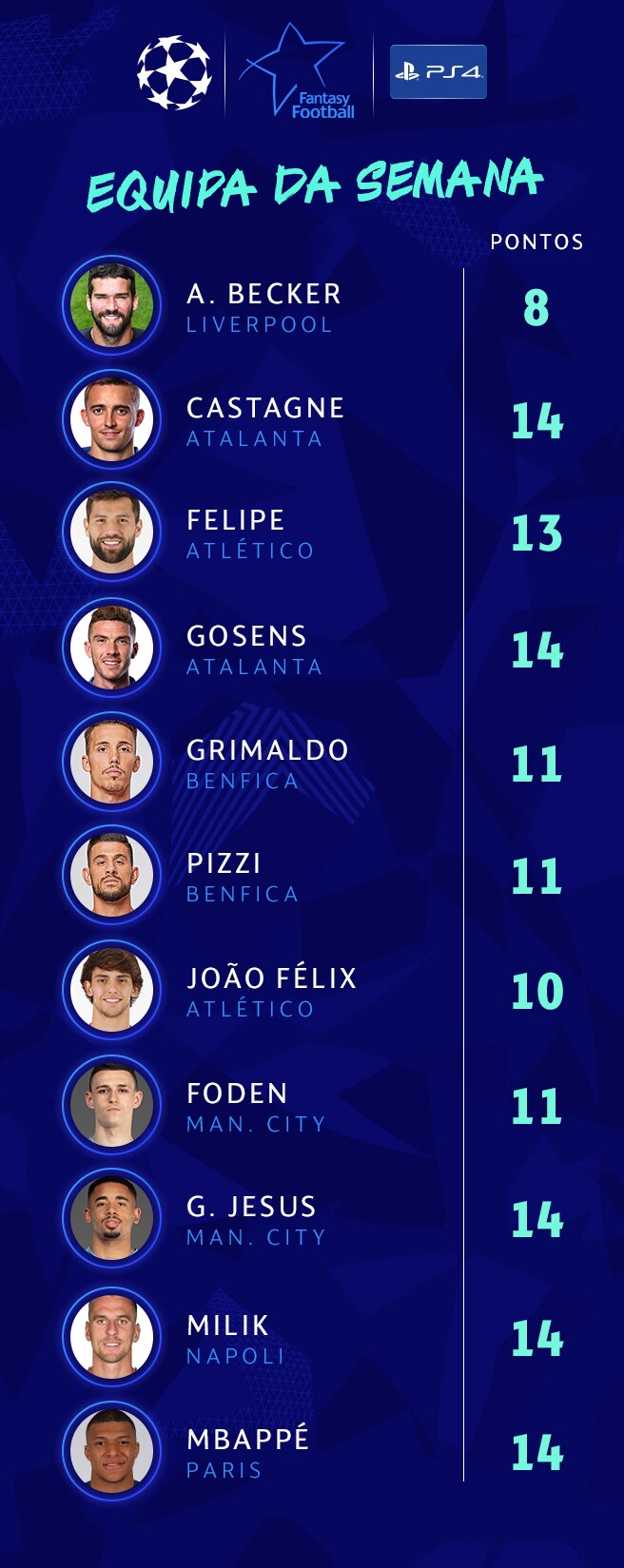 Fantasy Football

PS4

EQUIPA DA SEMANA

PONTOS

A. BECKER
LIVERPOOL
8

CASTAGNE
ATALANTA
14

FELIPE
ATLÉTICO
13

GOSENS
ATALANTA
14

GRIMALDO
BENFICA
11

PIZZI
BENFICA
11

JOÃO FÉLIX
ATLÉTICO
10

FODEN
MAN. CITY
11

G. JESUS
MAN. CITY
14

MILIK
NAPOLI
14

MBAPPÉ
PARIS
14