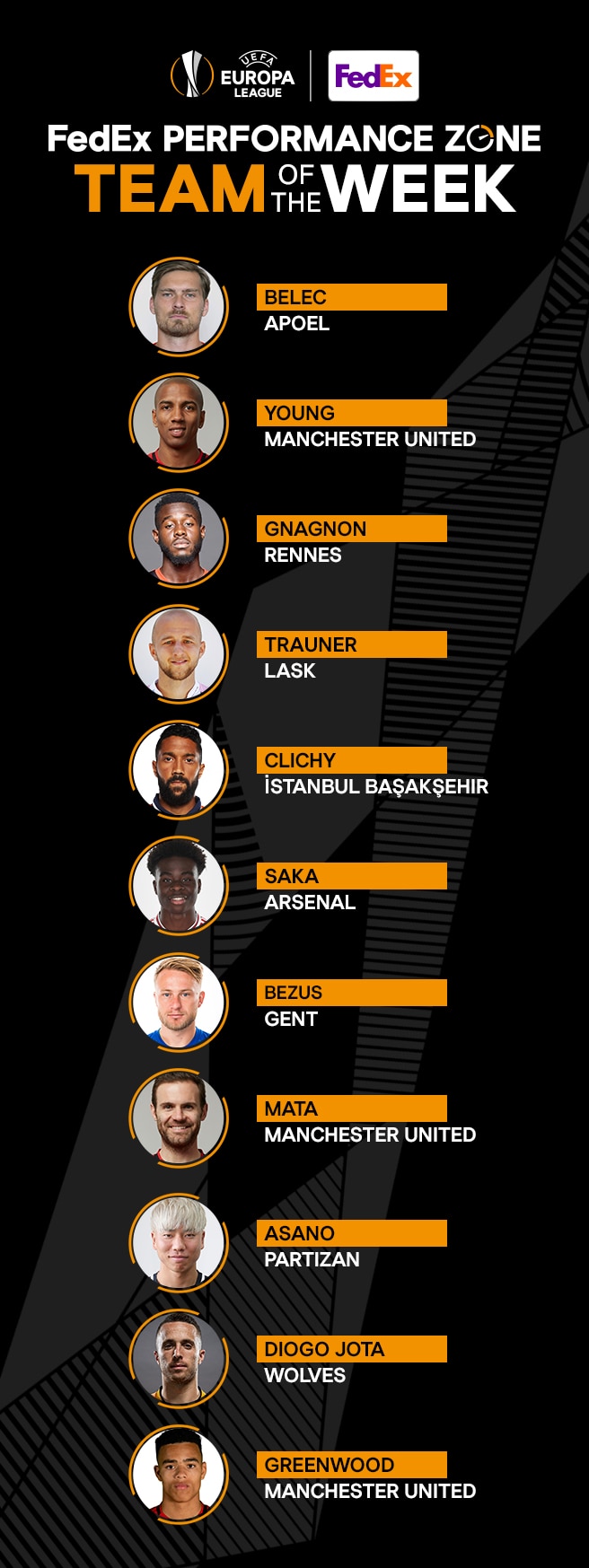 UEFA EUROPA LEAGUE

FedEx

FedEx PERFORMANCE ZONE
TEAM OF THE WEEK

BELEC
APOEL

YOUNG
MANCHESTER UNITED

GNAGNON
RENNES

TRAUNER
LASK

CLICHY
İSTANBUL BAŞAKŞEHIR

SAKA
ARSENAL

BEZUS
GENT

MATA
MANCHESTER UNITED

ASANO
PARTIZAN

DIOGO JOTA
WOLVES

GREENWOOD
MANCHESTER UNITED