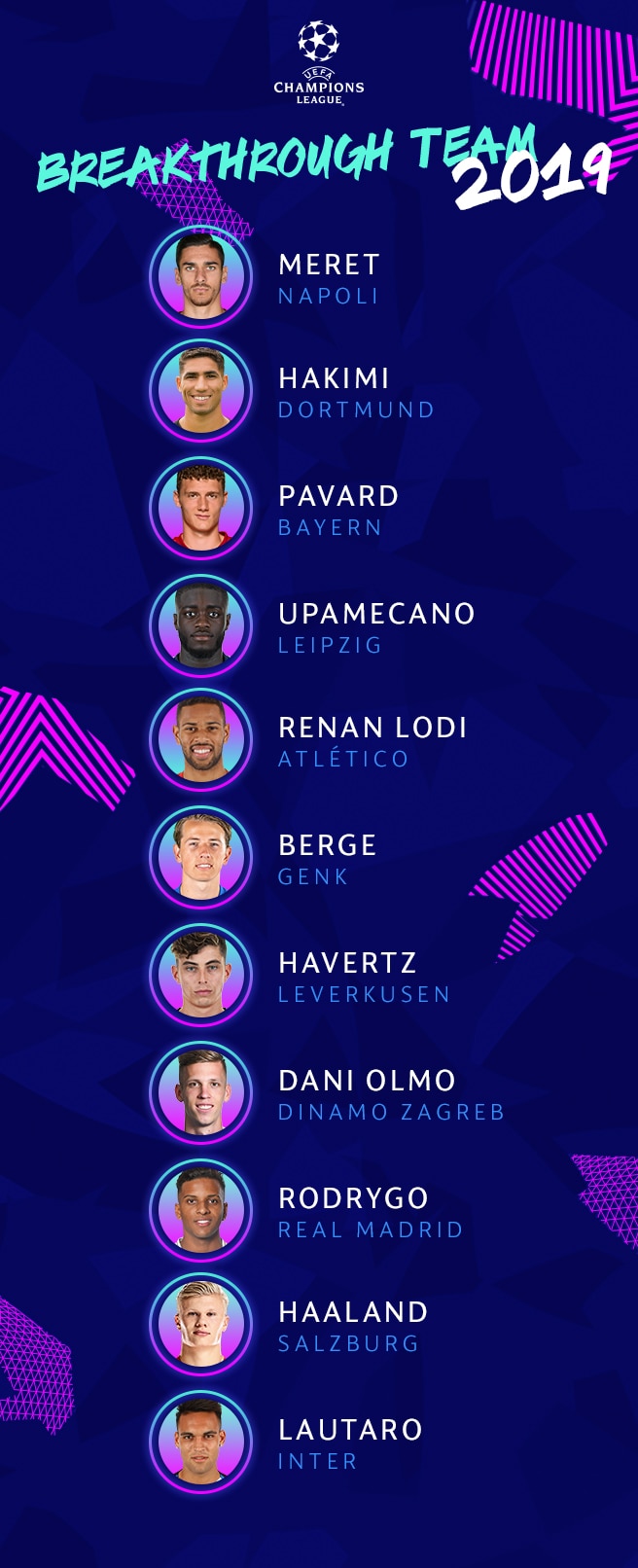 UEFA
CHAMPIONS LEAGUE

BREAKTHROUGH TEAM 2019

MERET
NAPOLI

HAKIMI
DORTMUND

PAVARD
BAYERN

UPAMECANO
LEIPZIG

RENAN LODI
ATLÉTICO

BERGE
GENK

HAVERTZ
LEVERKUSEN

DANI OLMO
DINAMO ZAGREB

RODRYGO
REAL MADRID

HAALAND
SALZBURG

LAUTARO
INTER