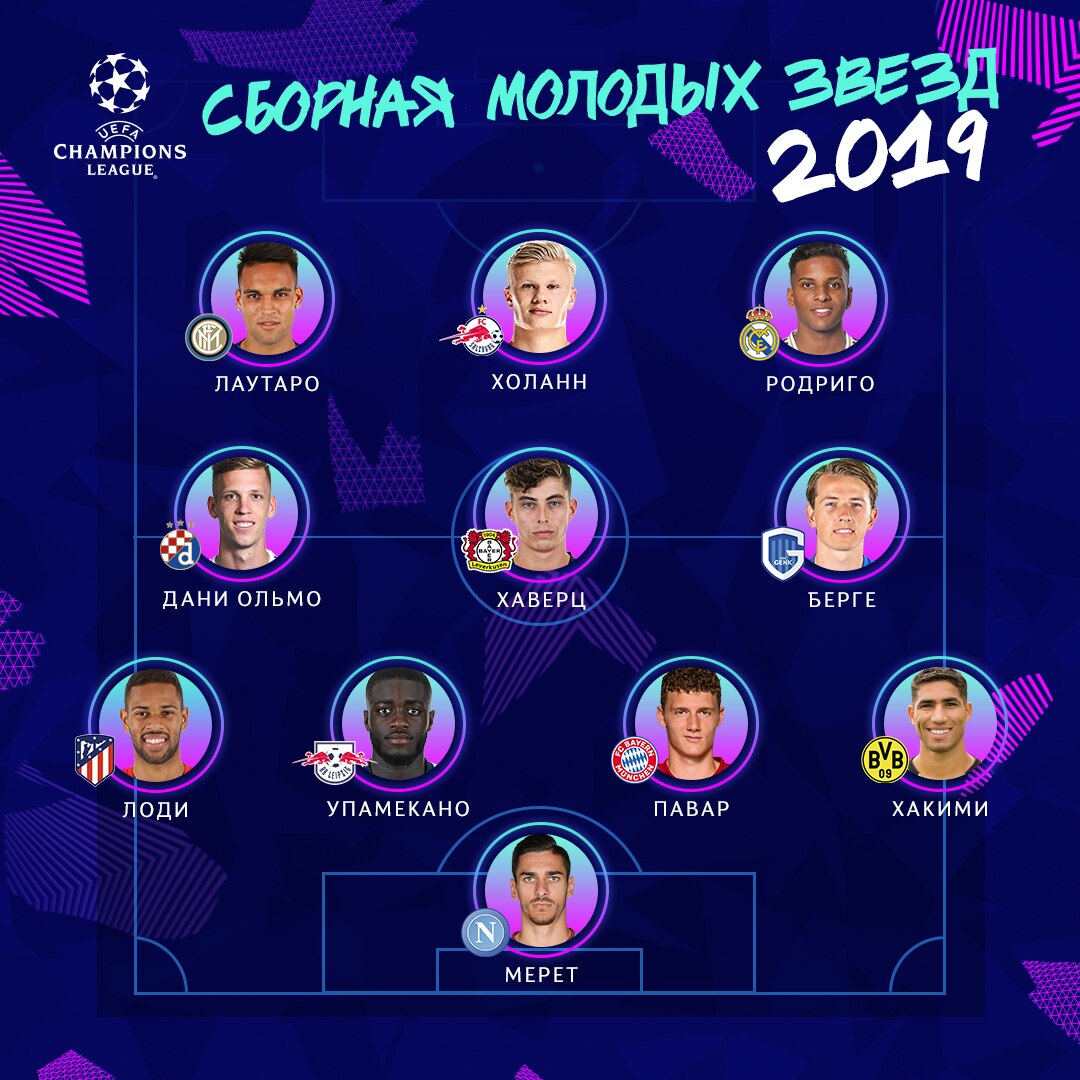 UEFA CHAMPIONS LEAGUE

СБОРНАЯ МОЛОДЫХ ЗВЕЗД 2019

ЛАУТАРО
ХОЛАНН
РОДРИГО

ДАНИ ОЛЬМО
ХАВЕРЦ
БЕРГЕ

ЛОДИ
УПАМЕКАНО
ПАВАР
ХАКИМИ

МЕРЕТ