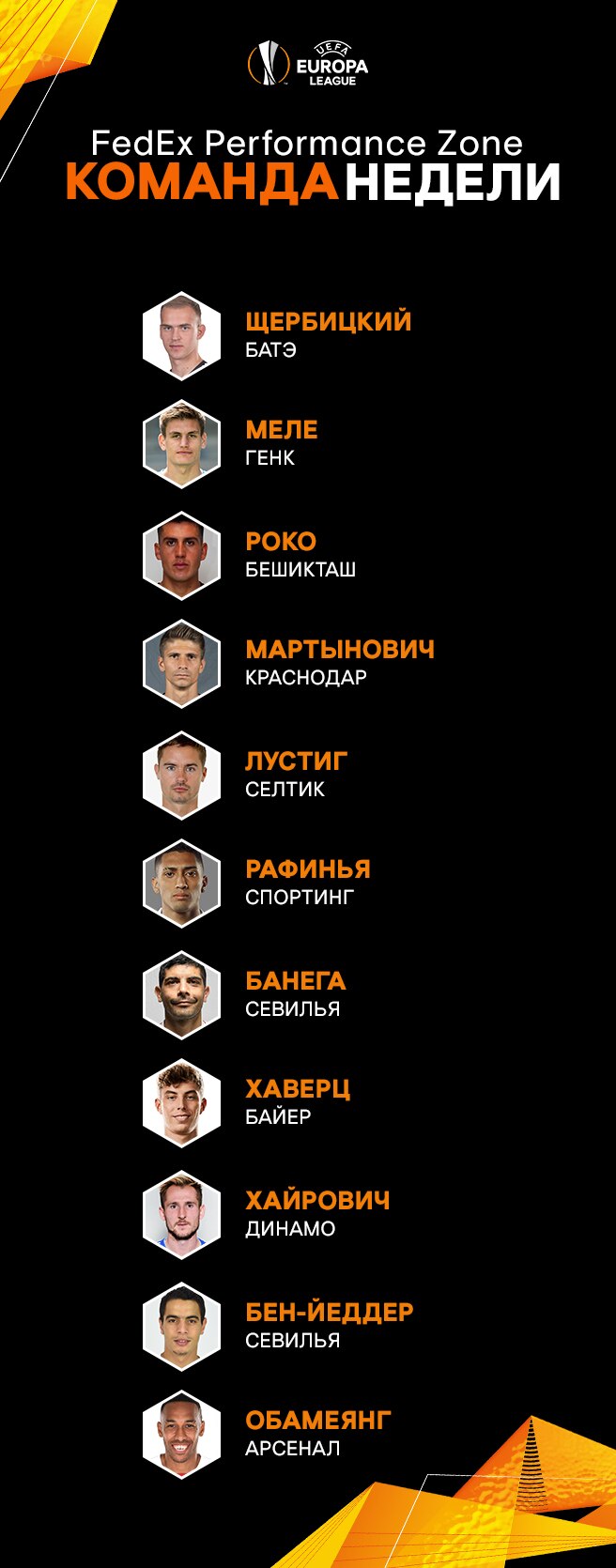 UEFA
EUROPA
LEAGUE

FedEx Performance Zone
КОМАНДА НЕДЕЛИ

ЩЕРБИЦКИЙ
БАТЭ

МЕЛЕ
ГЕНК

РОКО
БЕШИКТАШ

МАРТЫНОВИЧ
КРАСНОДАР

ЛУСТИГ
СЕЛТИК

РАФИНЬЯ
СПОРТИНГ

БАНЕГА
СЕВИЛЬЯ

ХАВЕРЦ
БАЙЕР

ХАЙРОВИЧ
ДИНАМО

БЕН-ЙЕДДЕР
СЕВИЛЬЯ

ОБАМЕЯНГ
АРСЕНАЛ