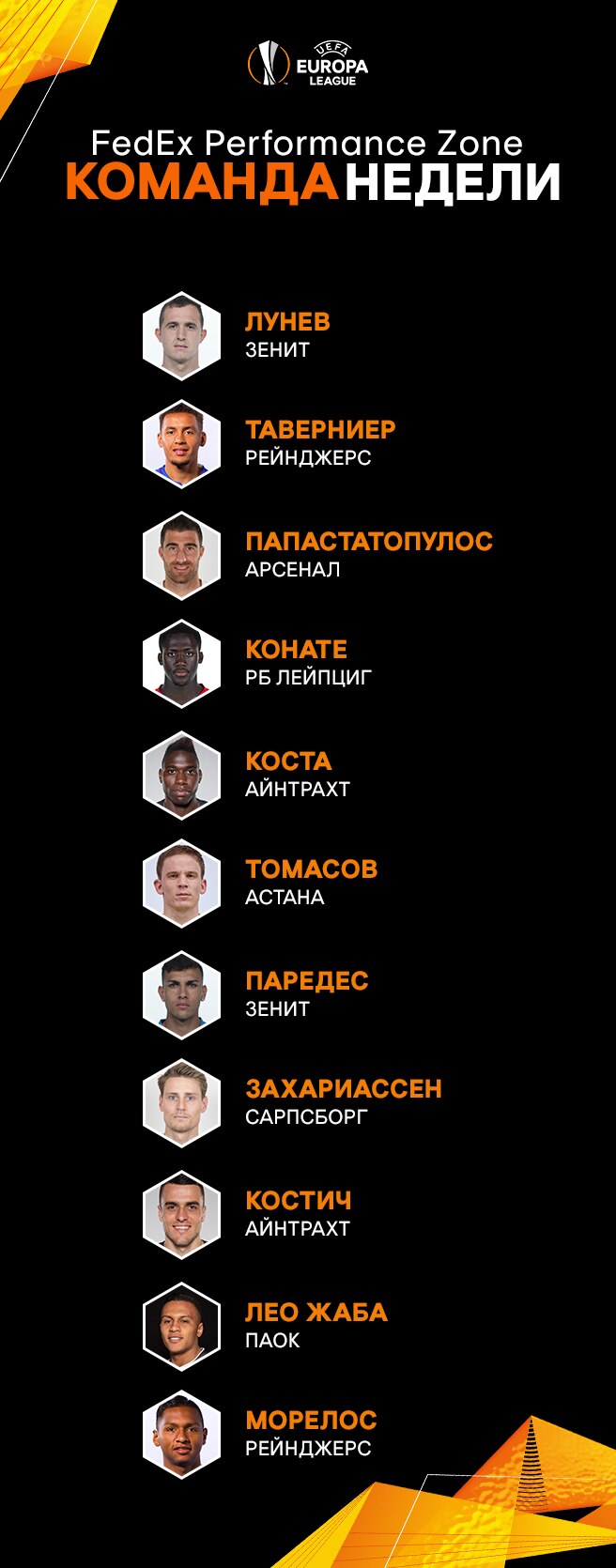 UEFA
EUROPA
LEAGUE

FedEx Performance Zone
КОМАНДА НЕДЕЛИ

ЛУНЕВ
ЗЕНИТ

ТАВЕРНИЕР
РЕЙНДЖЕРС

ПАПАСТАТОПУЛОС
АРСЕНАЛ

КОНАТЕ
РБ ЛЕЙПЦИГ

КОСТА
АЙНТРАХТ

ТОМАСОВ
АСТАНА

ПАРЕДЕС
ЗЕНИТ

ЗАХАРИАССЕН
САРПСБОРГ

КОСТИЧ
АЙНТРАХТ

ЛЕО ЖАБА
ПАОК

МОРЕЛОС
РЕЙНДЖЕРС